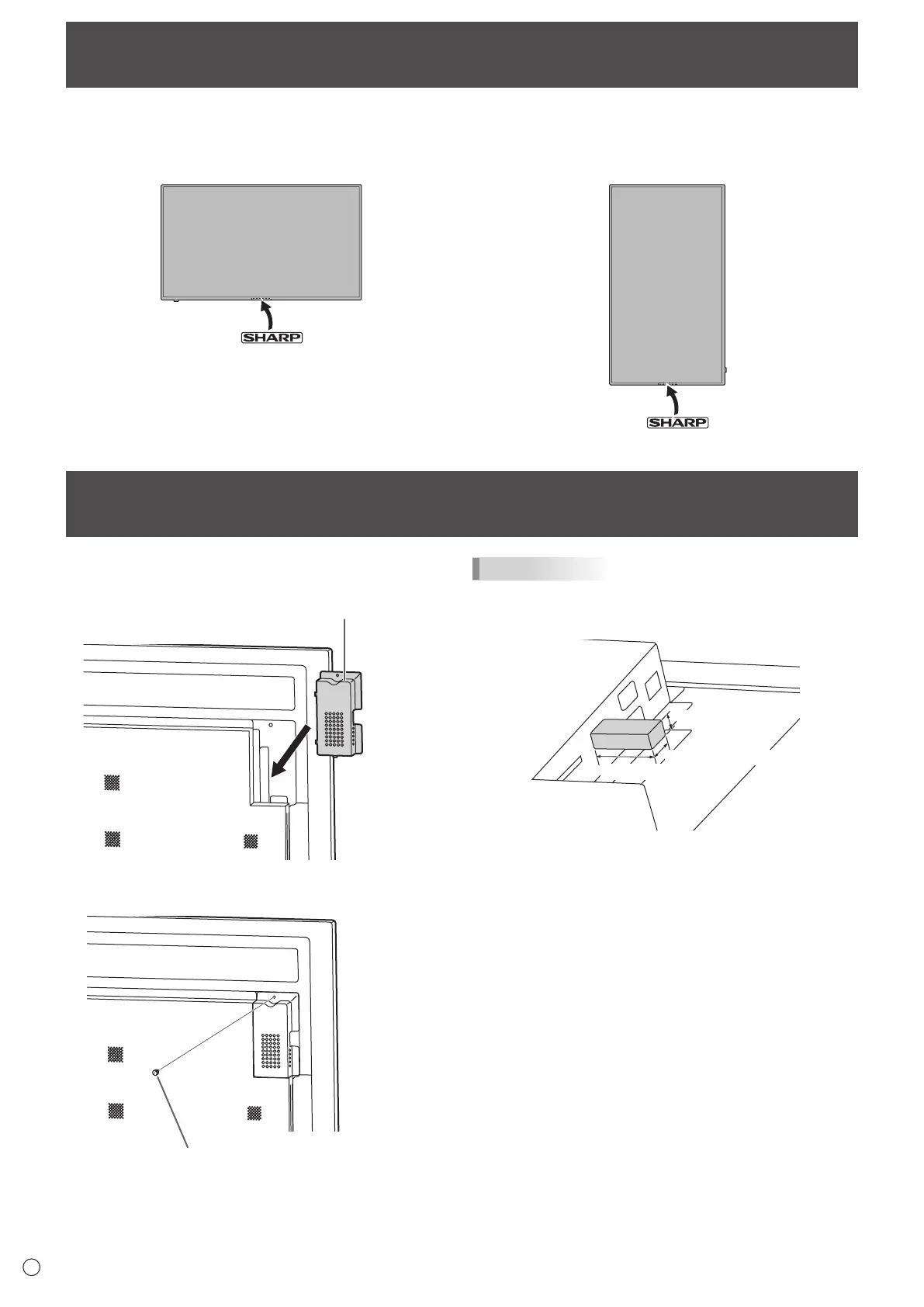 SHARP

SHARP