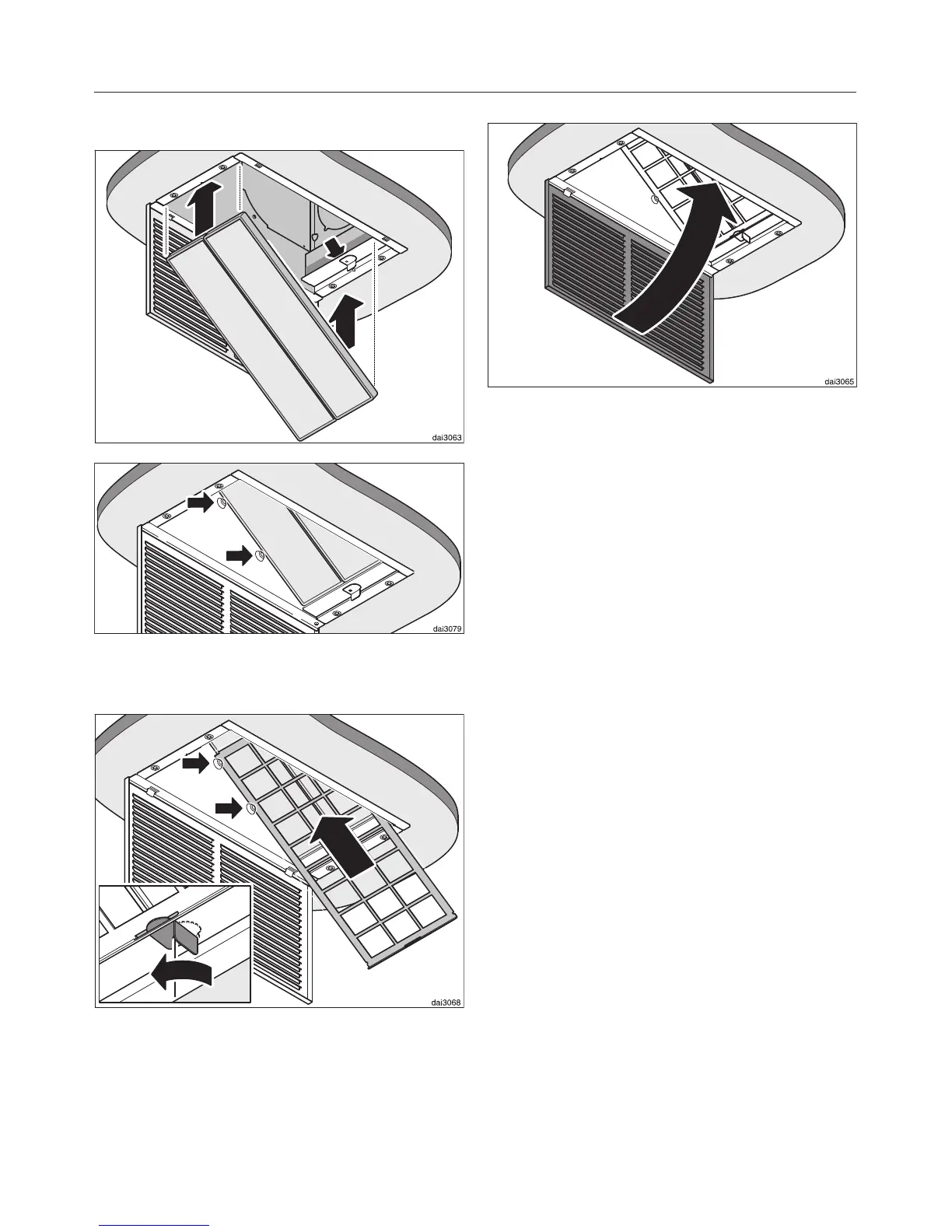 dai3063

dai3079

dai3068

dai3065