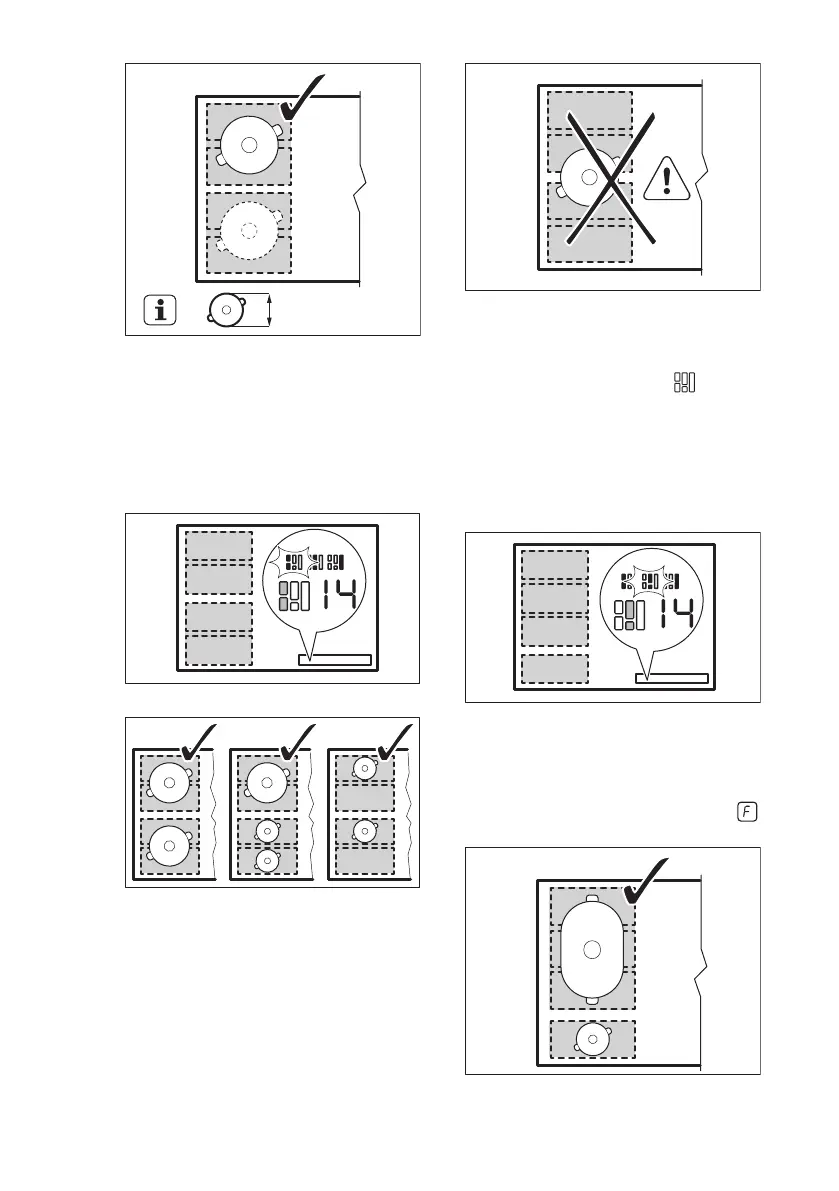 14

14

F