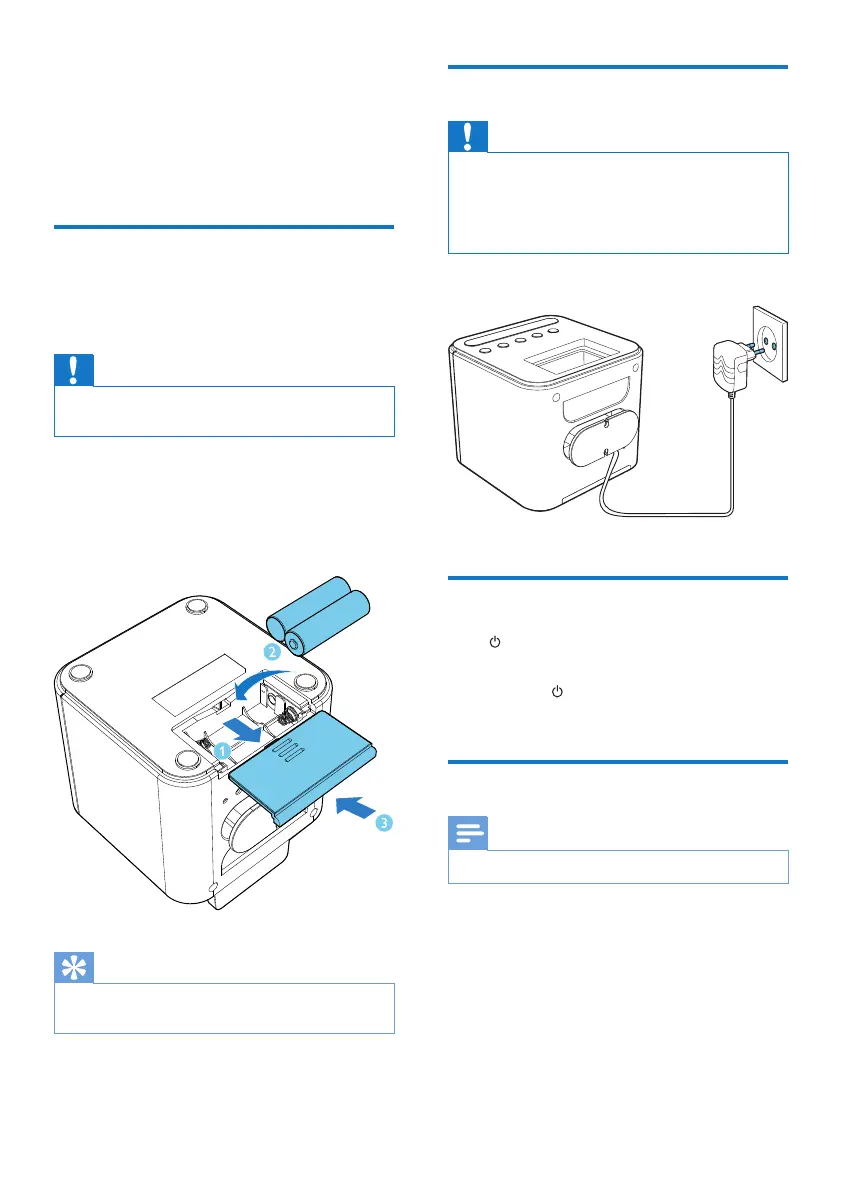 1
2
3