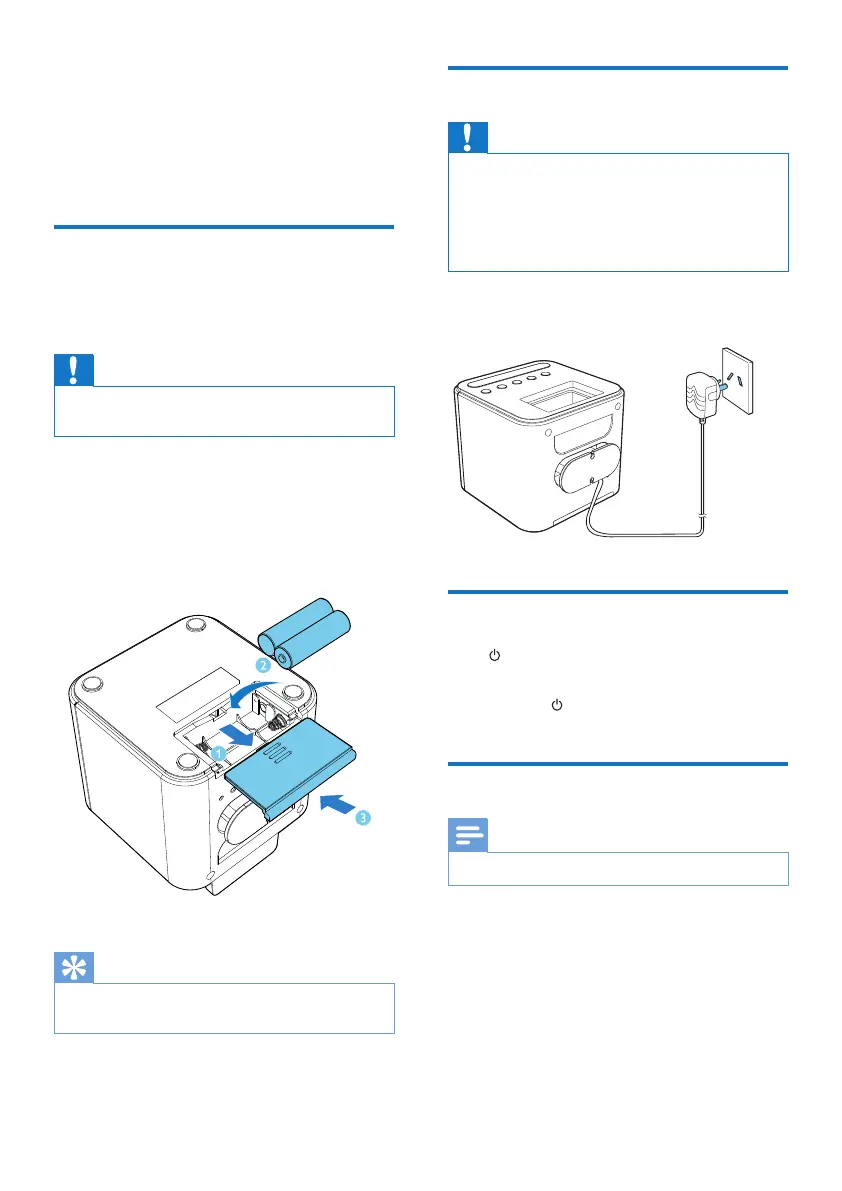 1
2
3