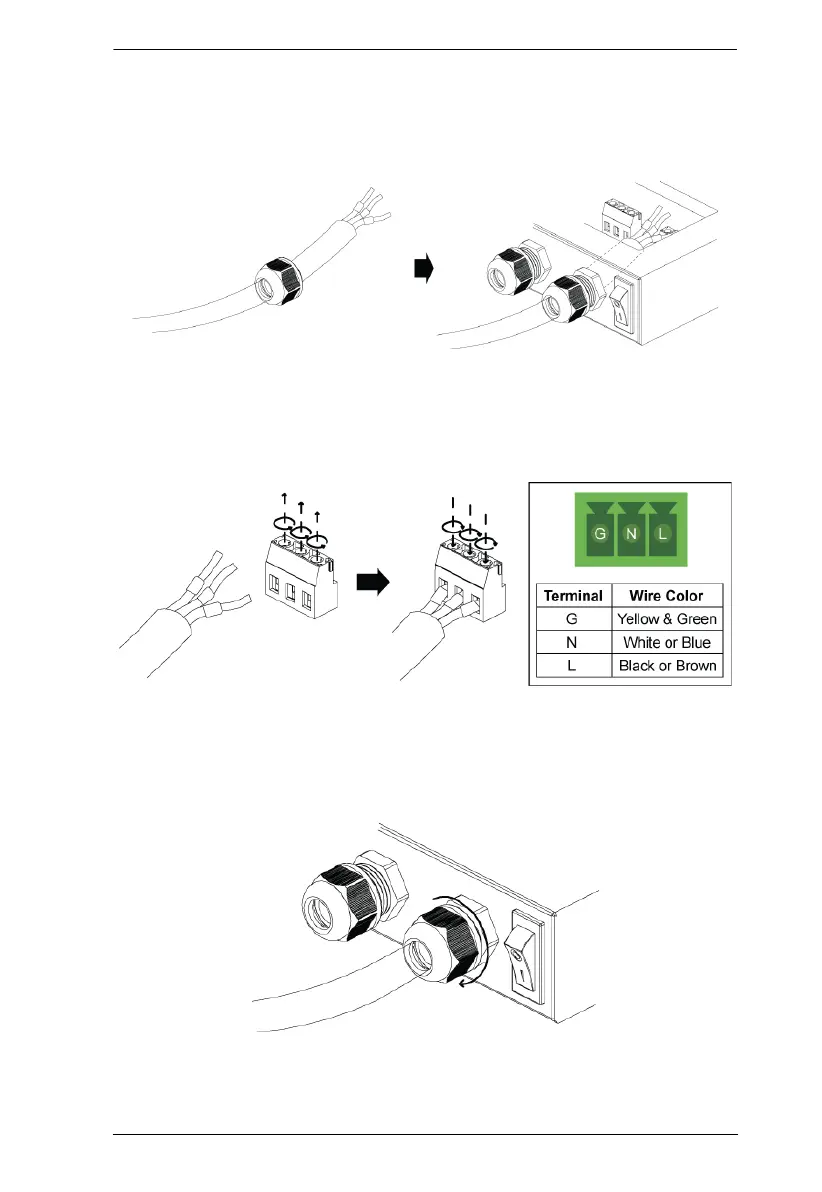 G N L

| Terminal | Wire Color |
|---|---|
| G | Yellow & Green |
| N | White or Blue |
| L | Black or Brown |