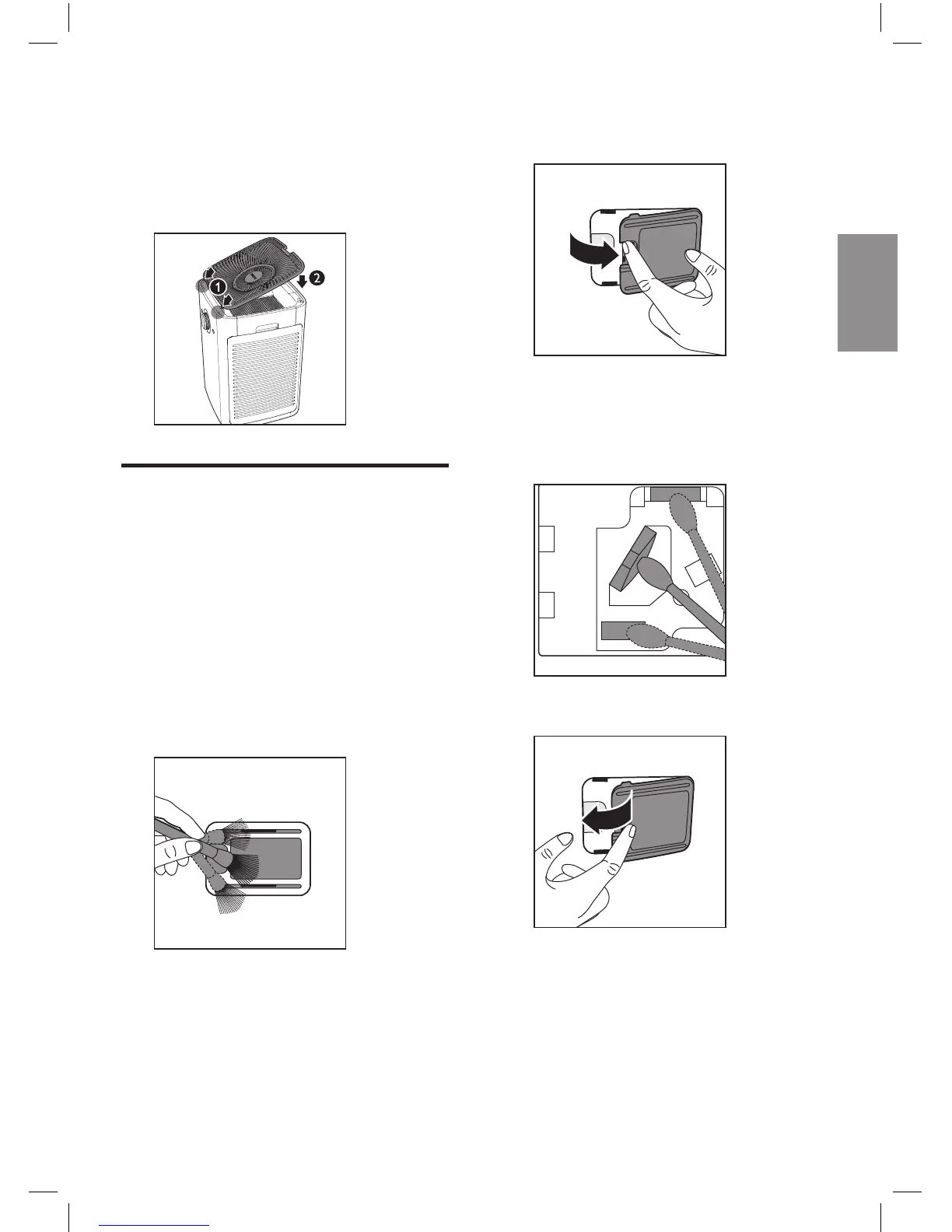 1

2