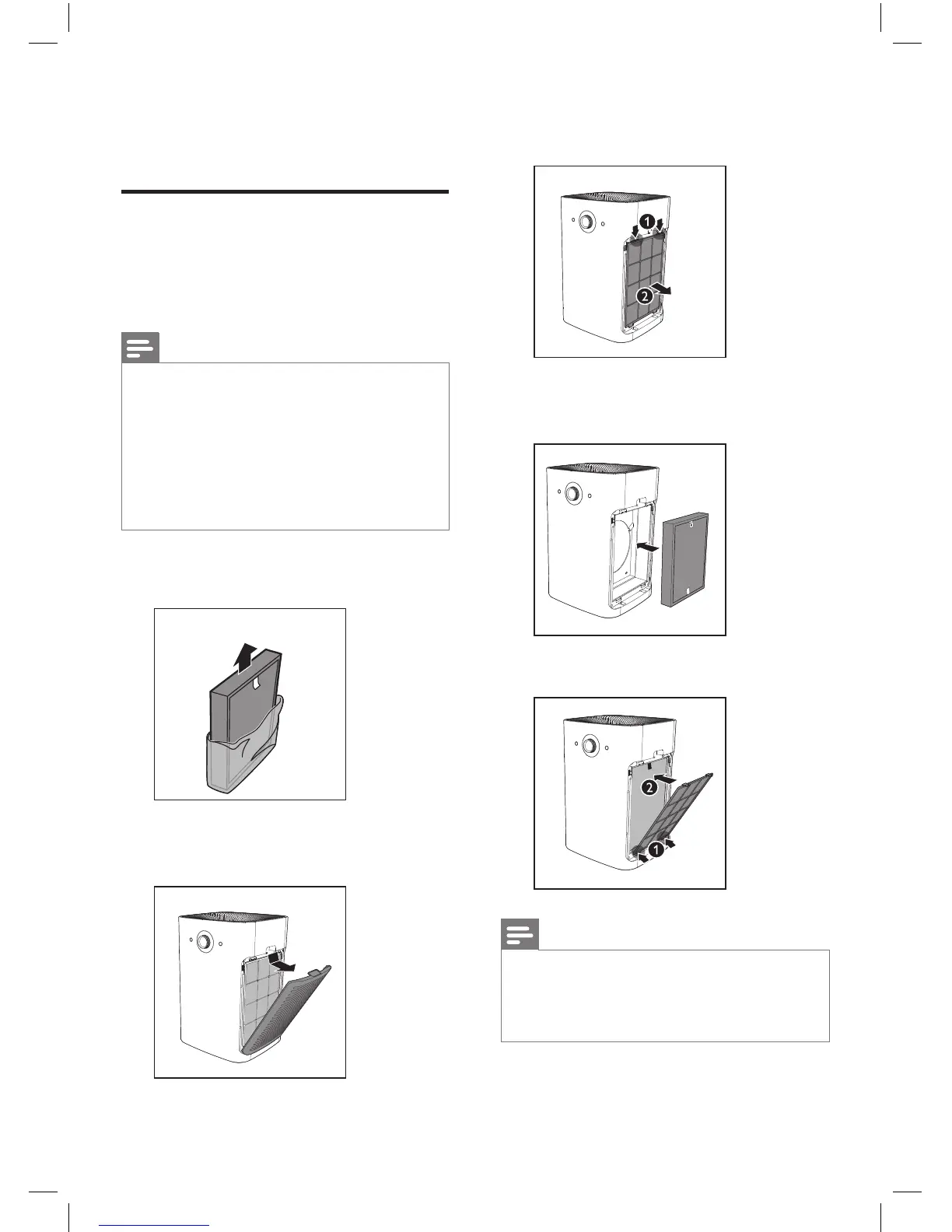 1

2

2

1