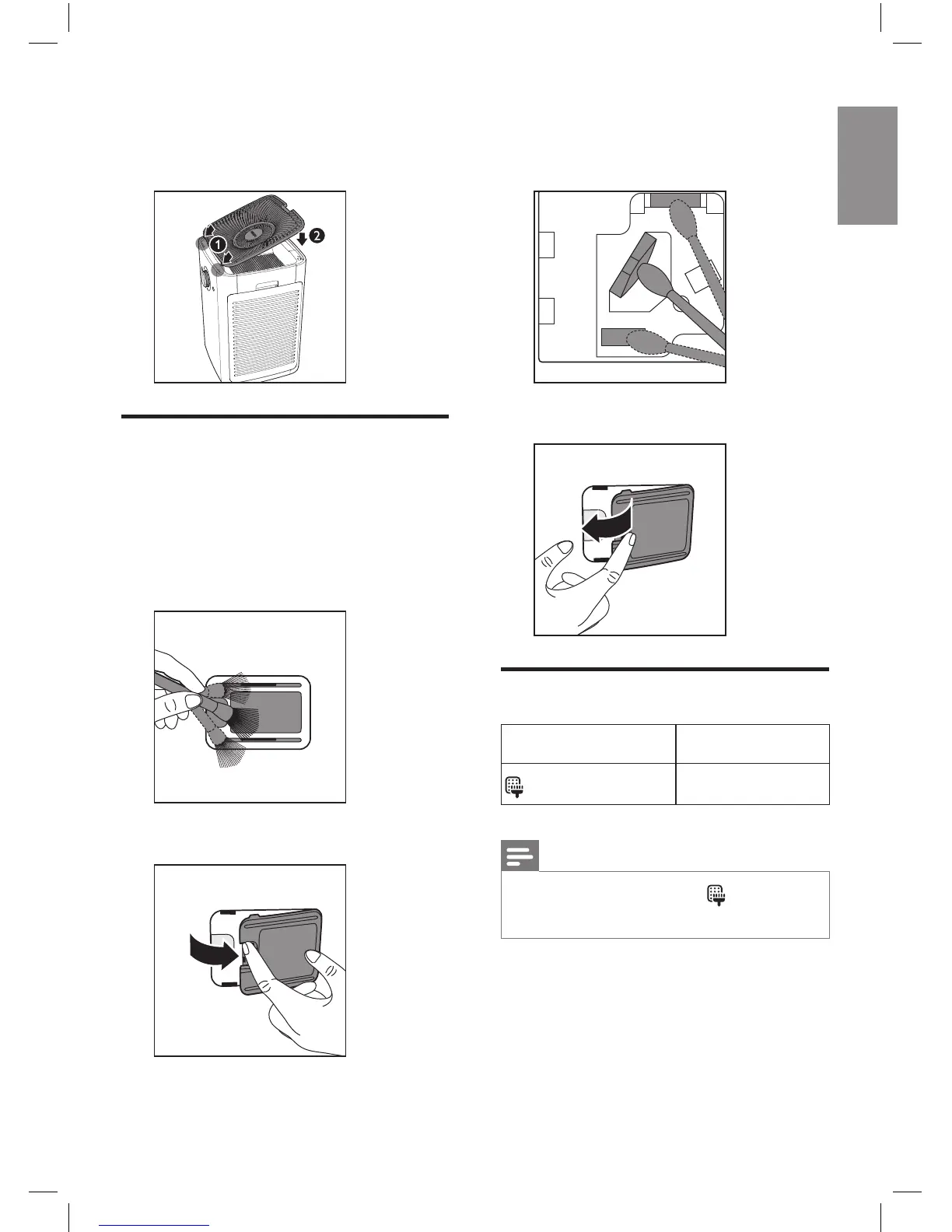 1

2