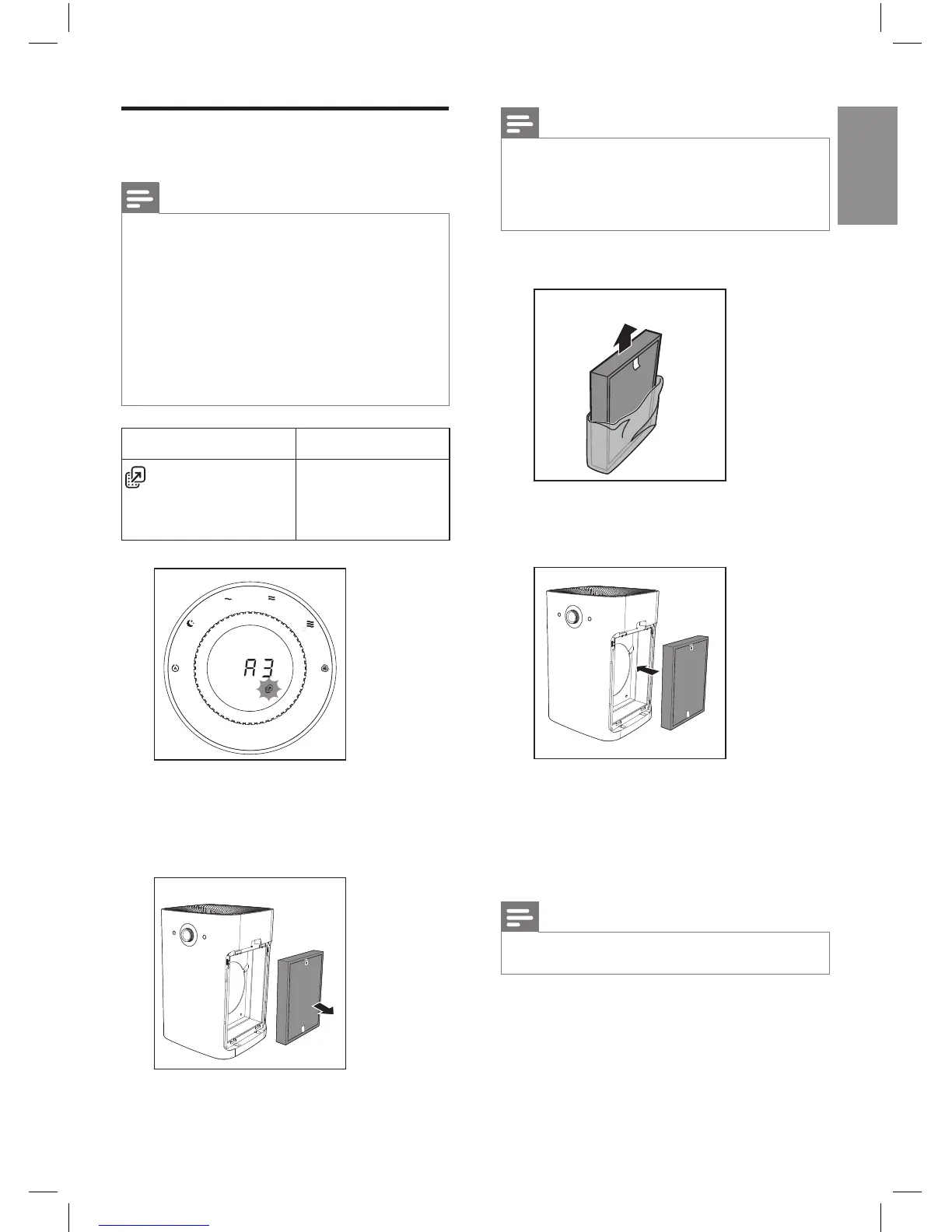 A3