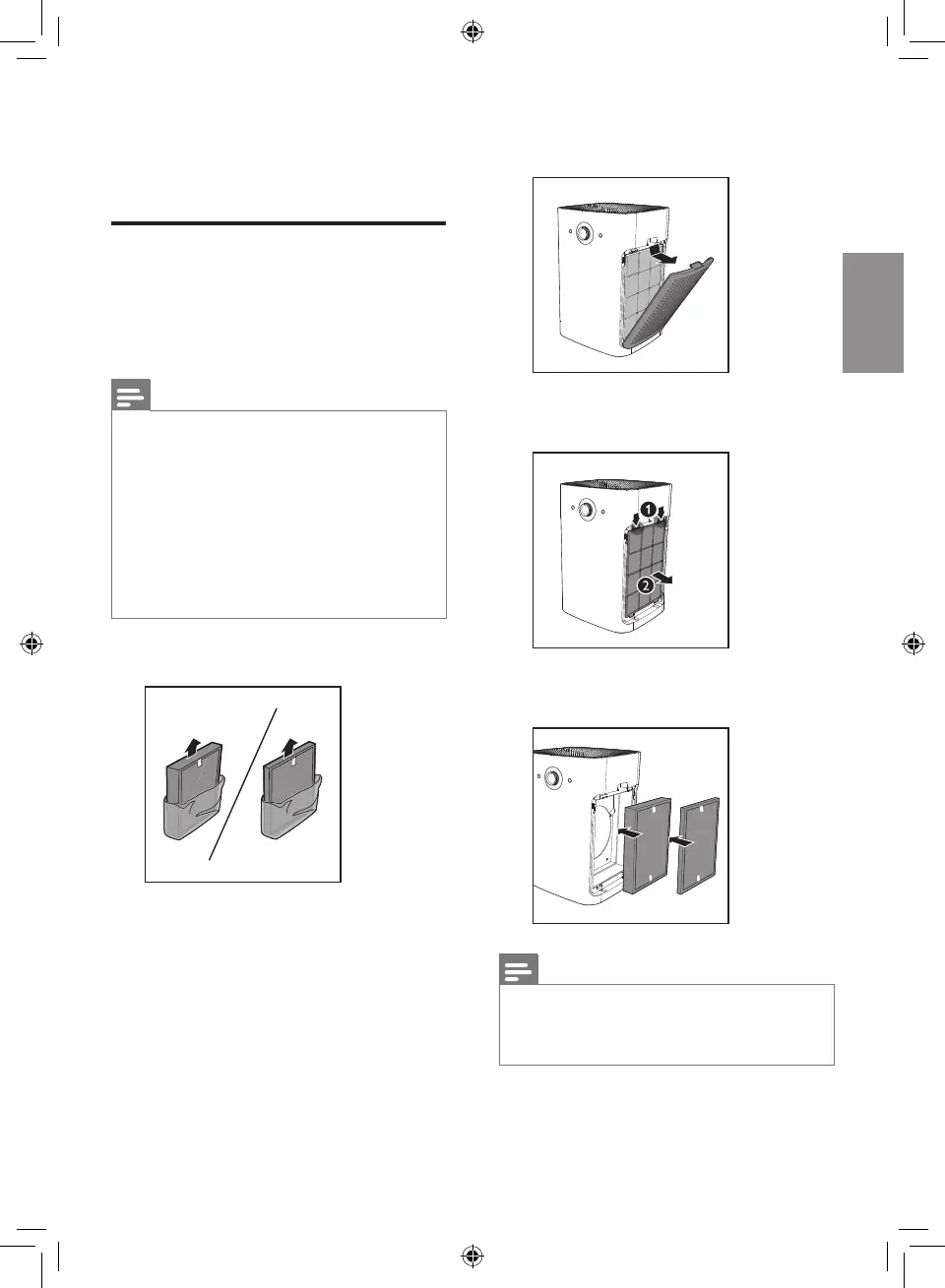 1

2