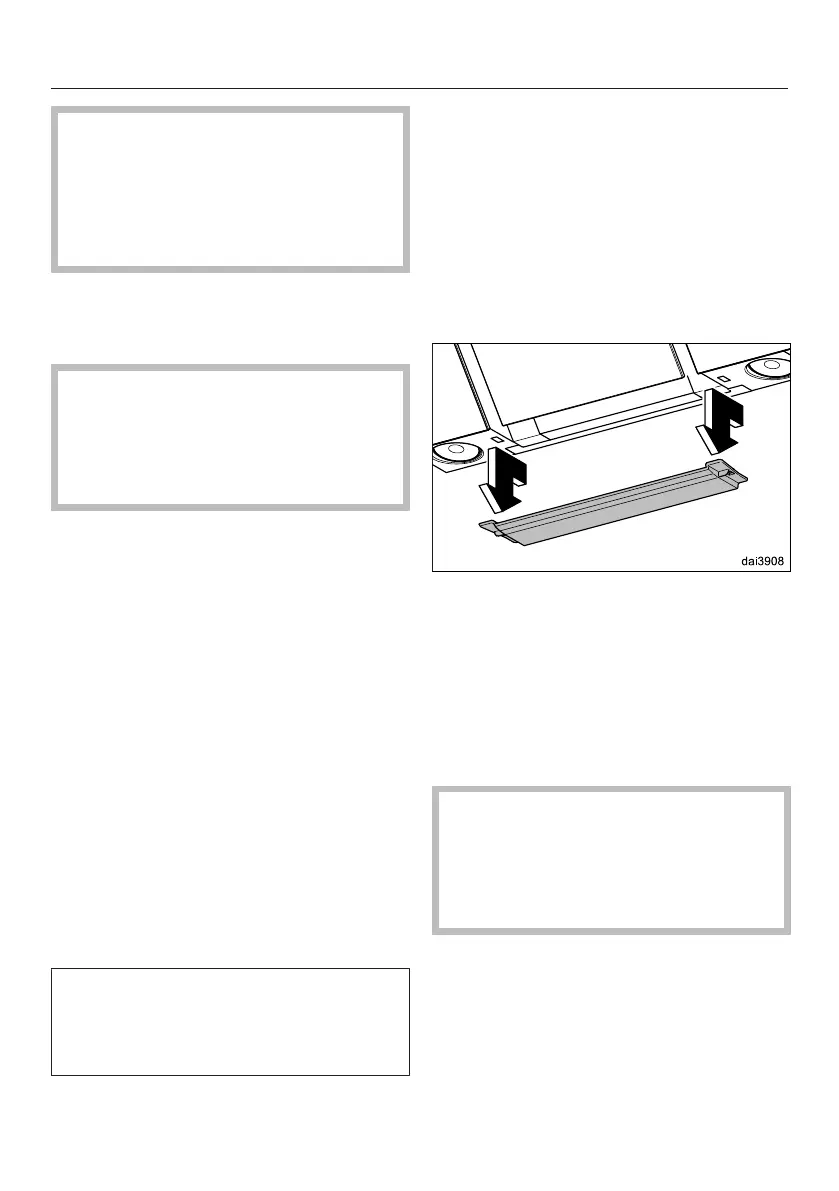 dai3908