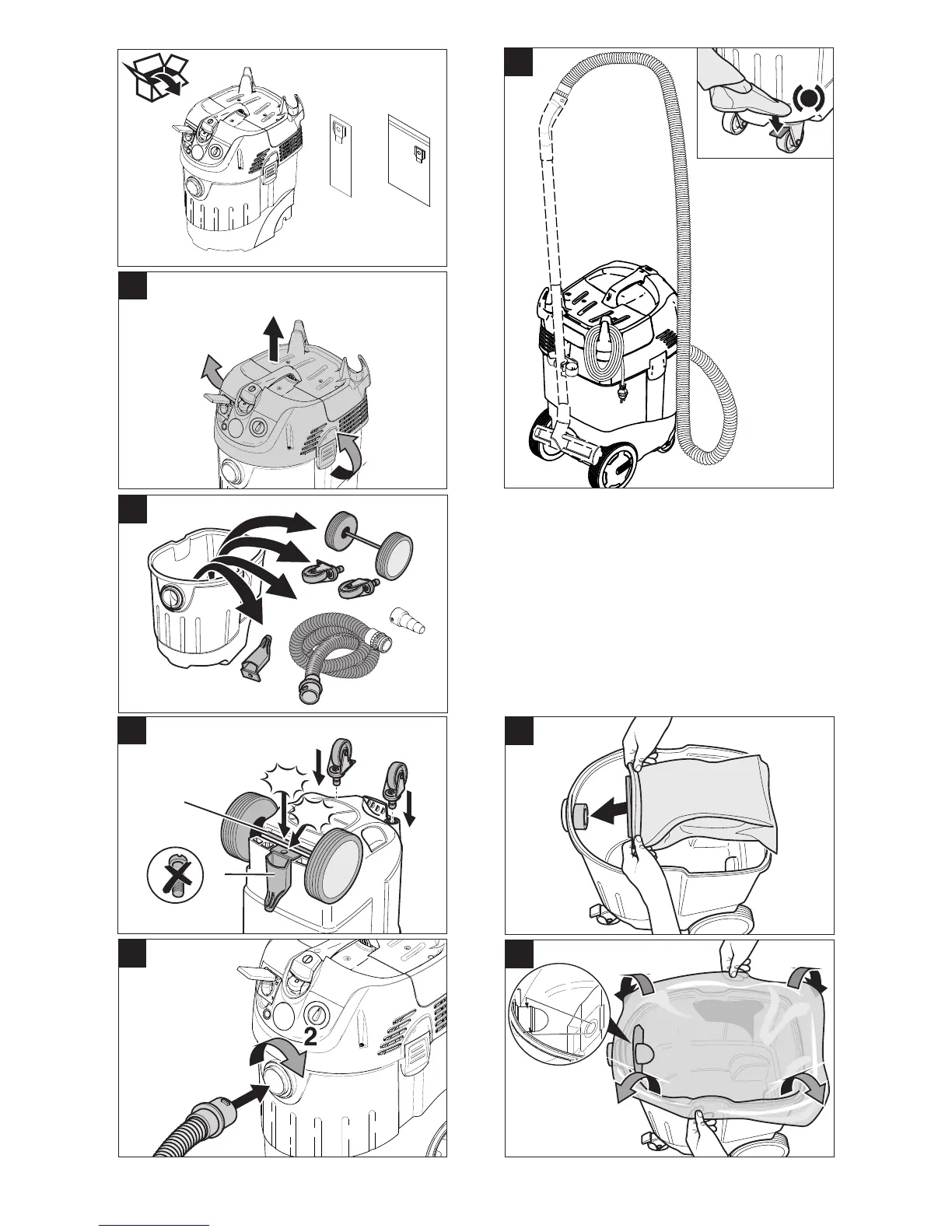 2