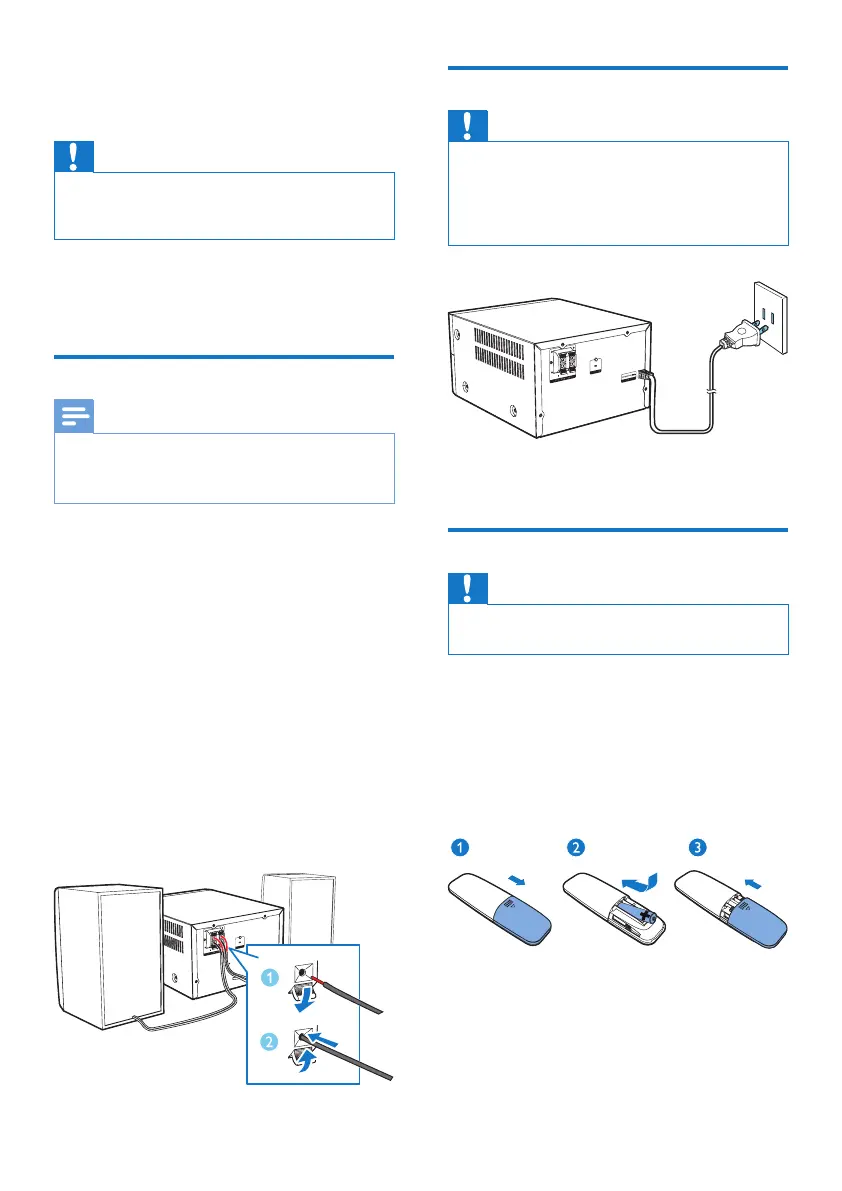 1
2
1
2
3