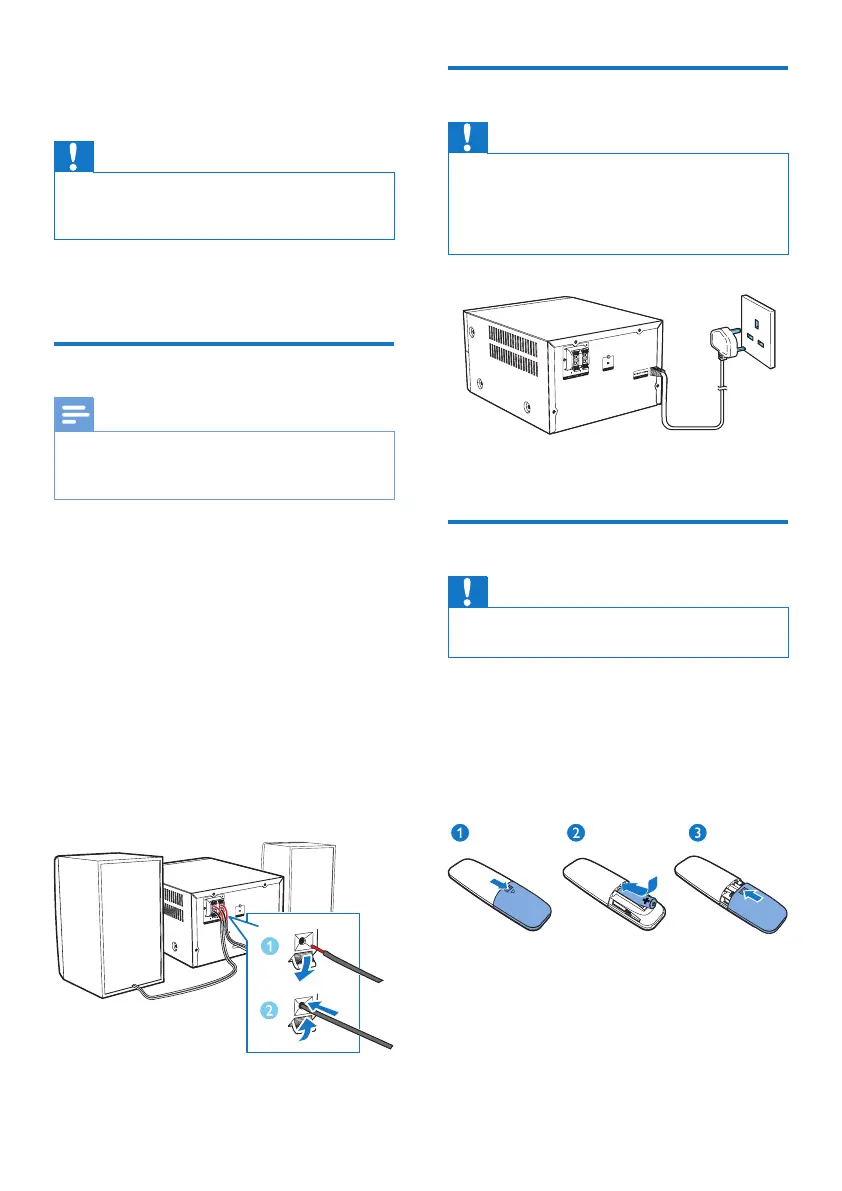 1
2
1
2
3