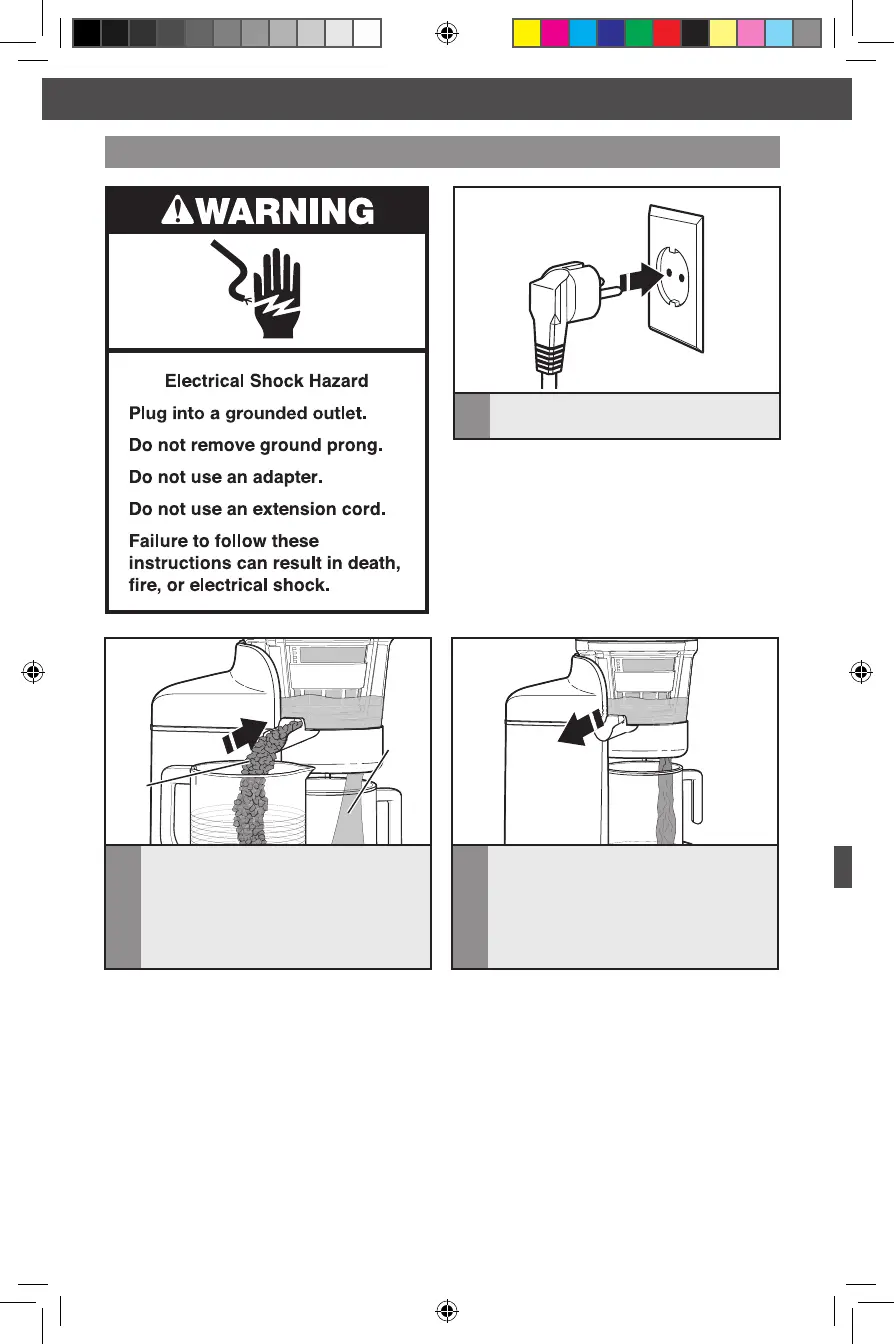 WARNING

Electrical Shock Hazard

Plug into a grounded outlet.

Do not remove ground prong.

Do not use an adapter.

Do not use an extension cord.

Failure to follow these instructions can result in death, fire, or electrical shock.