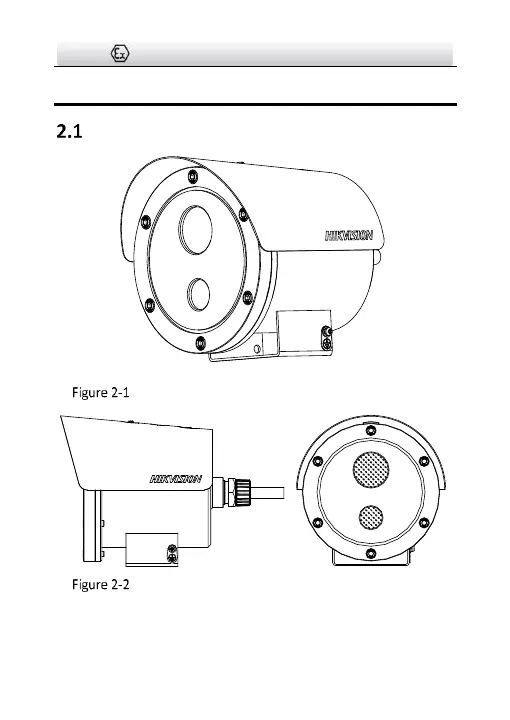 Ex

2.1

HIKVISION

Figure 2-1

HIKVISION

Figure 2-2