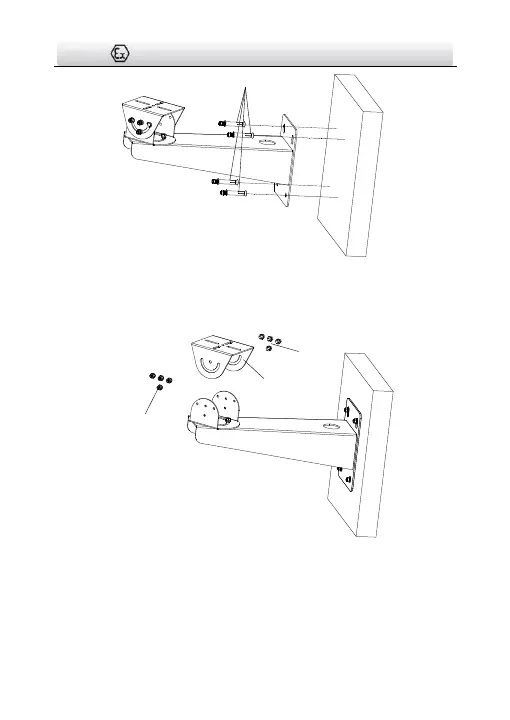 Ex