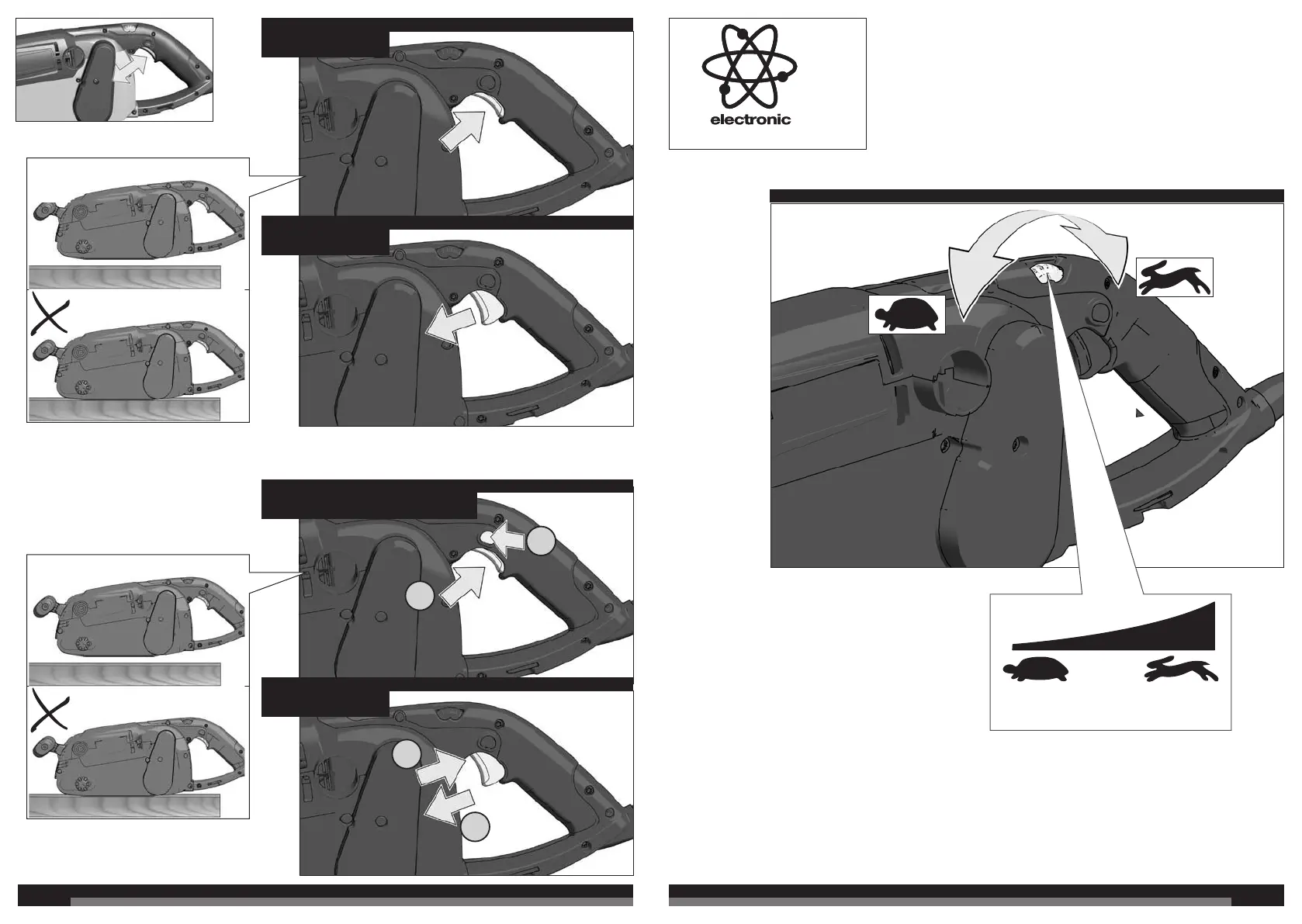 electronic