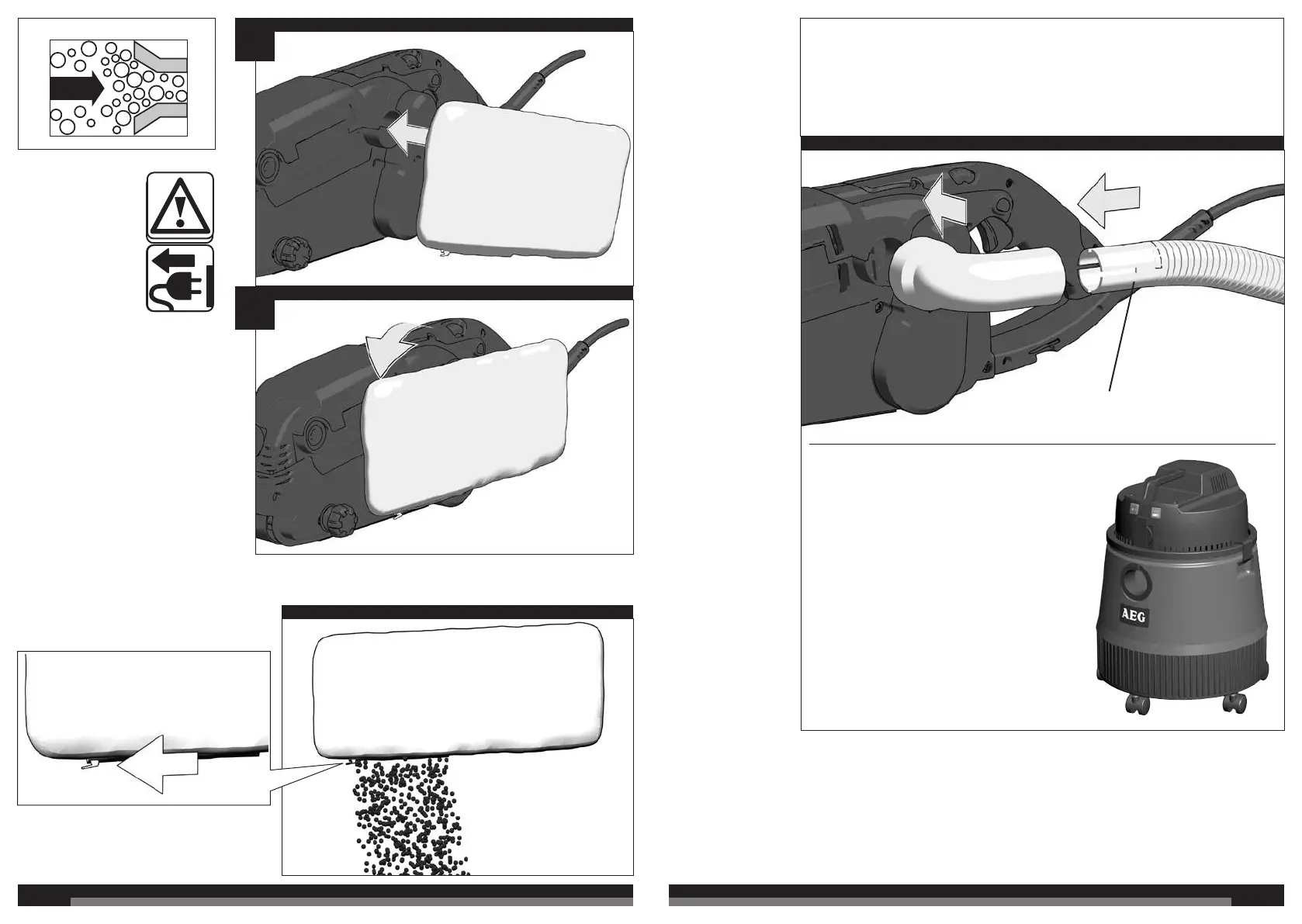 AEG