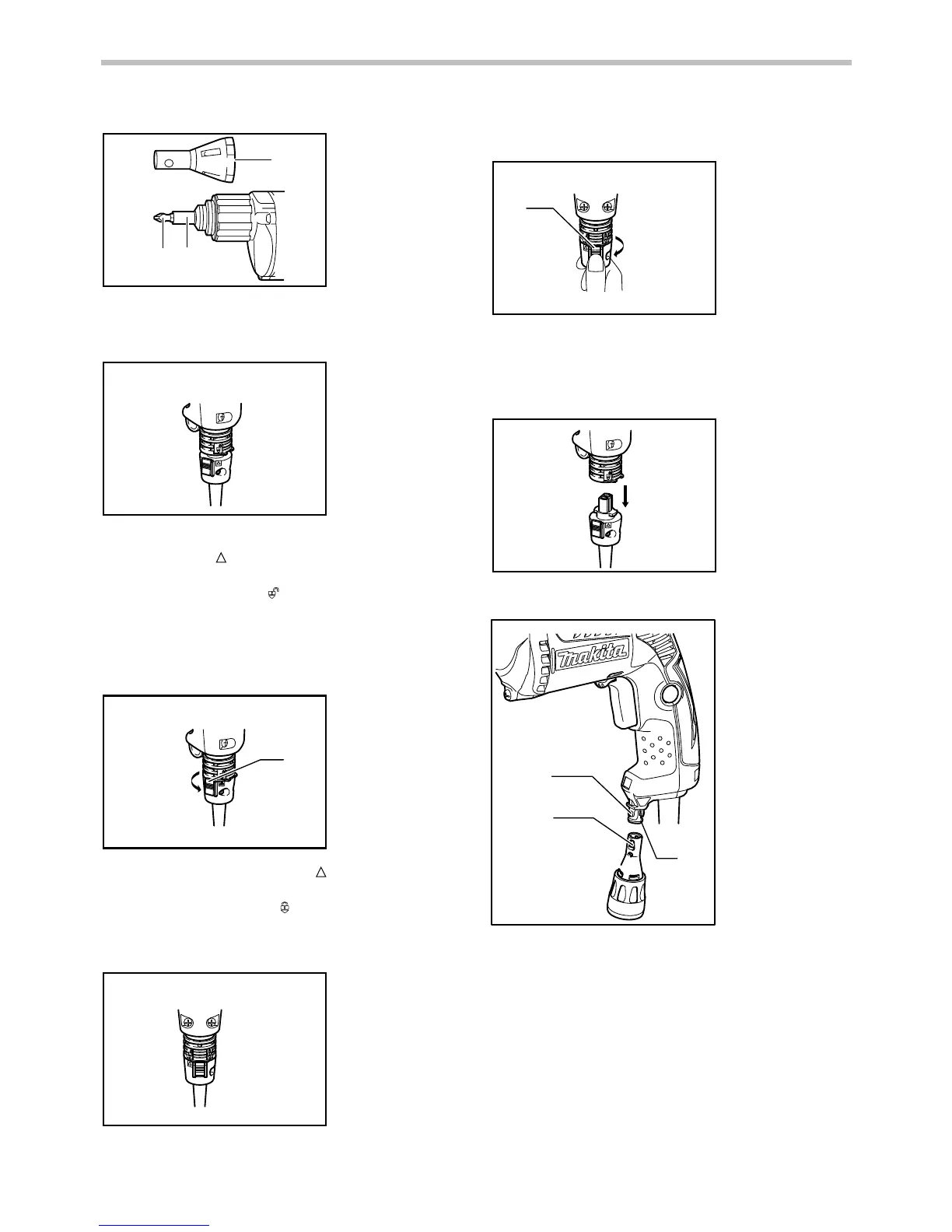 makita