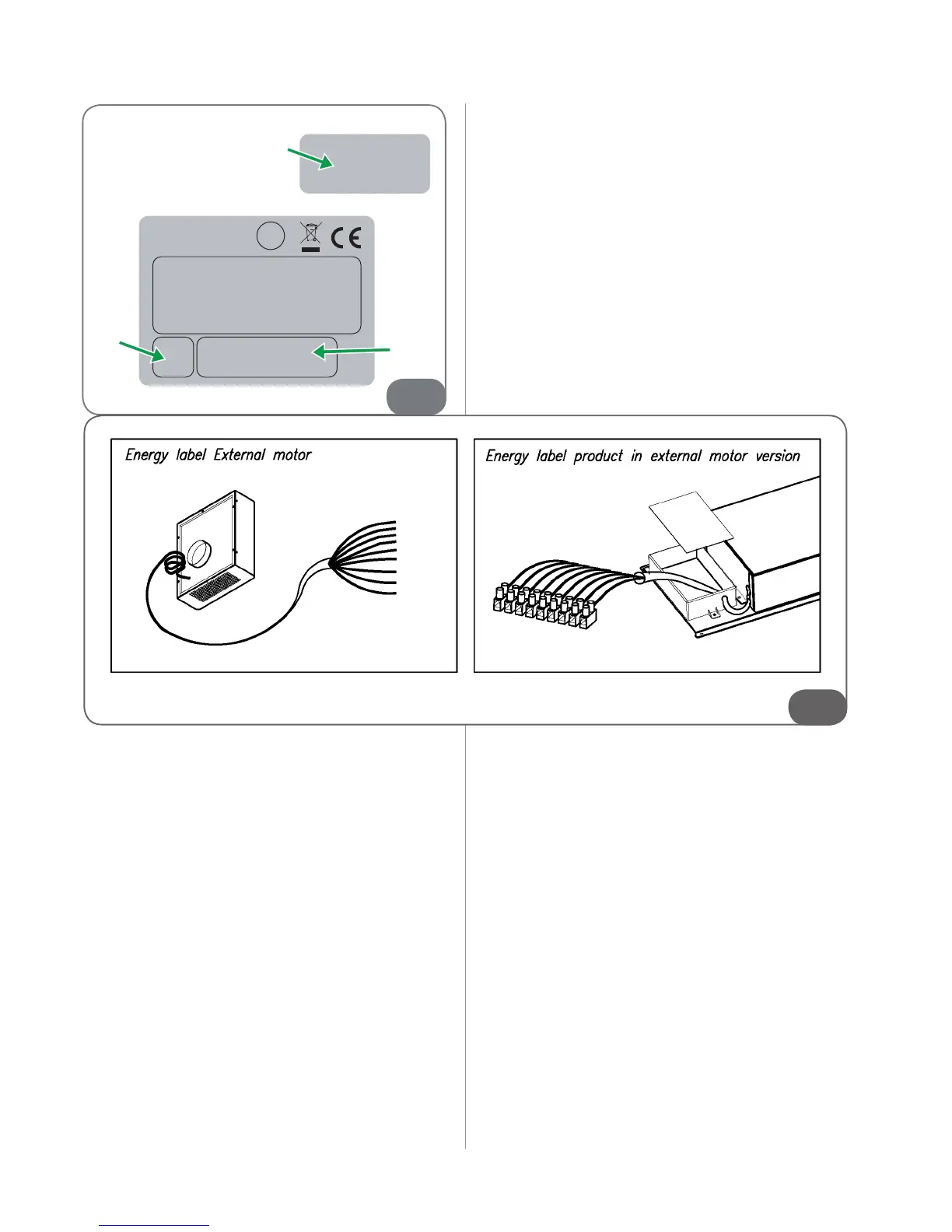 CE

Energy label External motor

Energy label product in external motor version