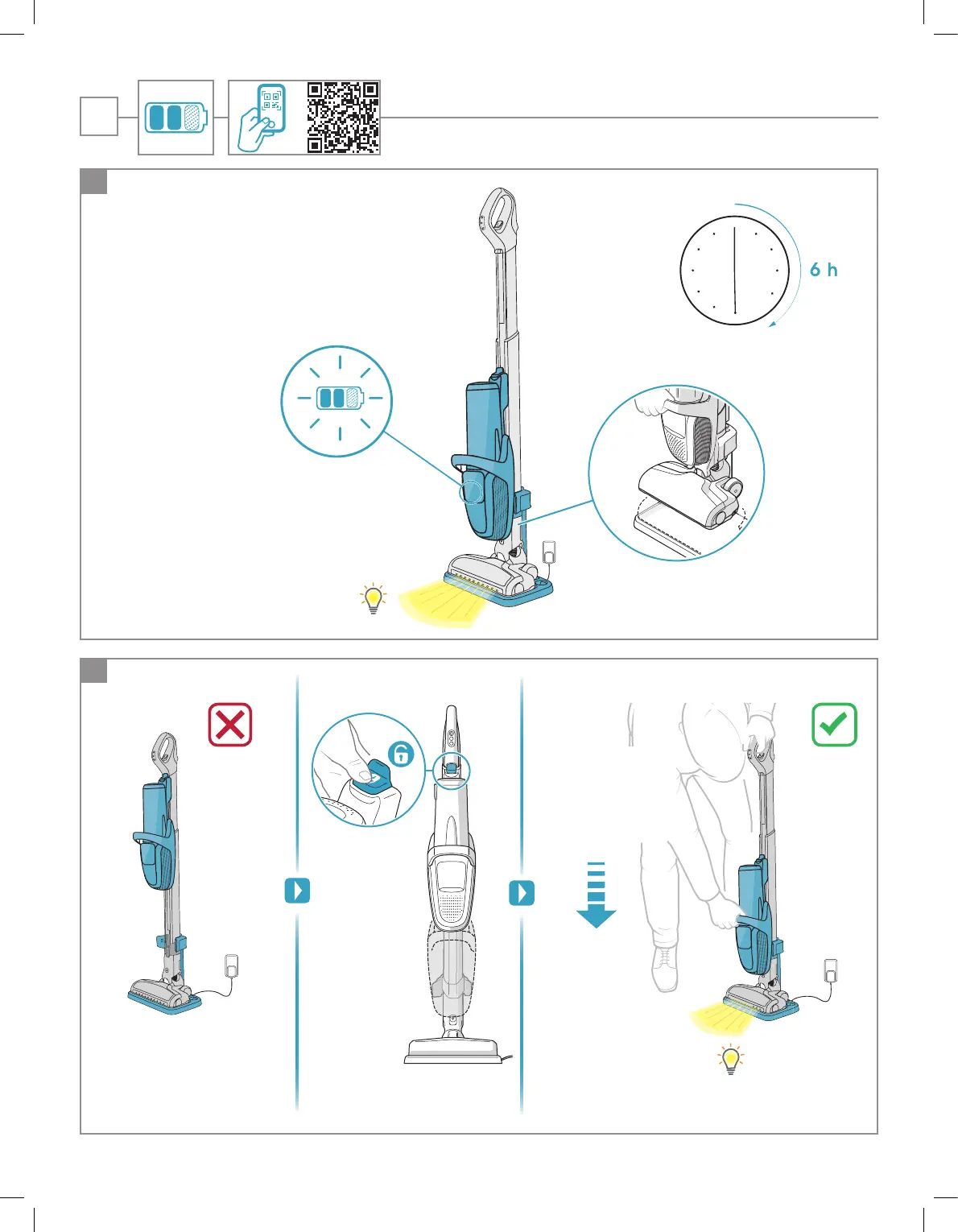 6 h