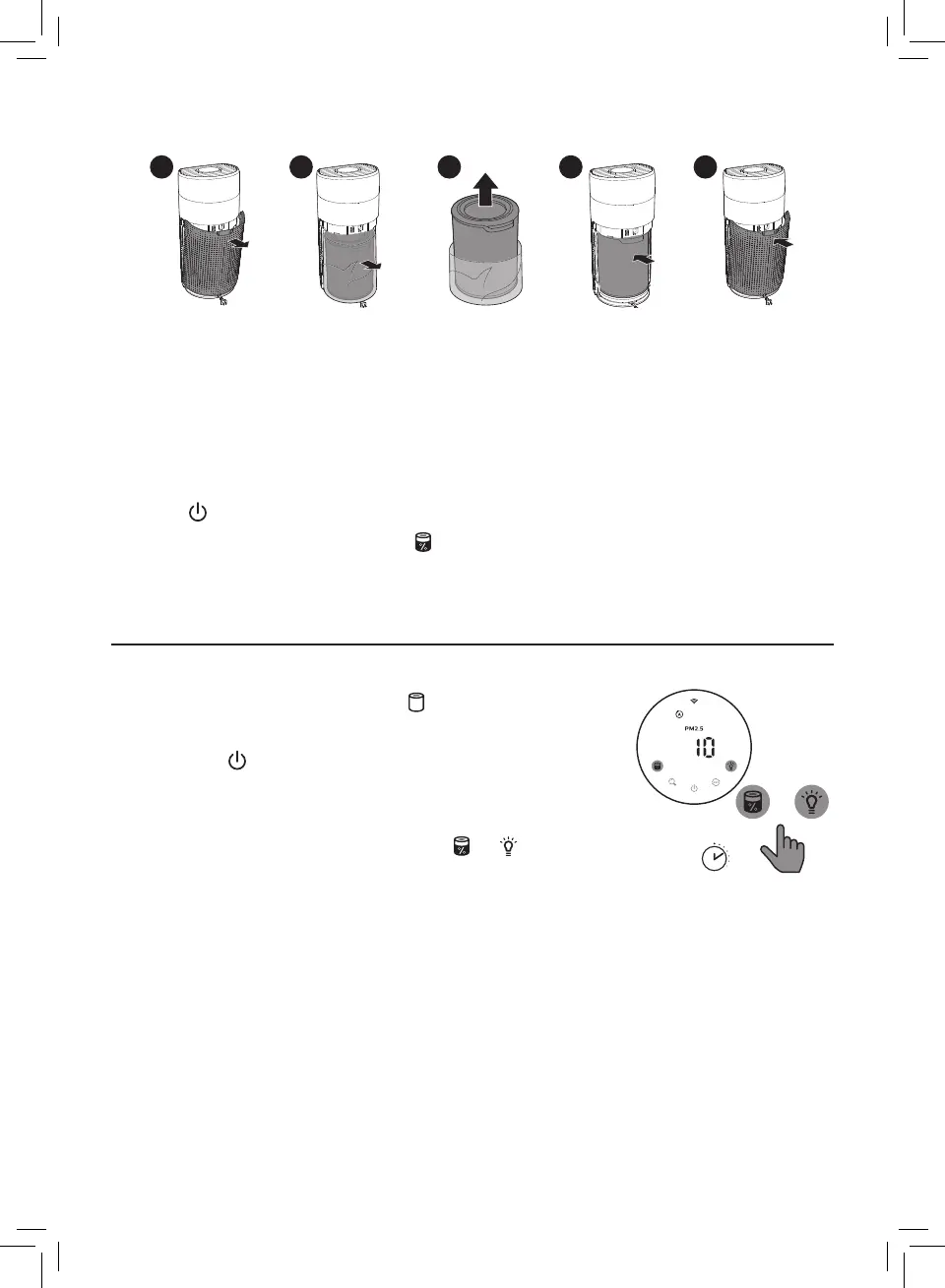 PM2.5
10