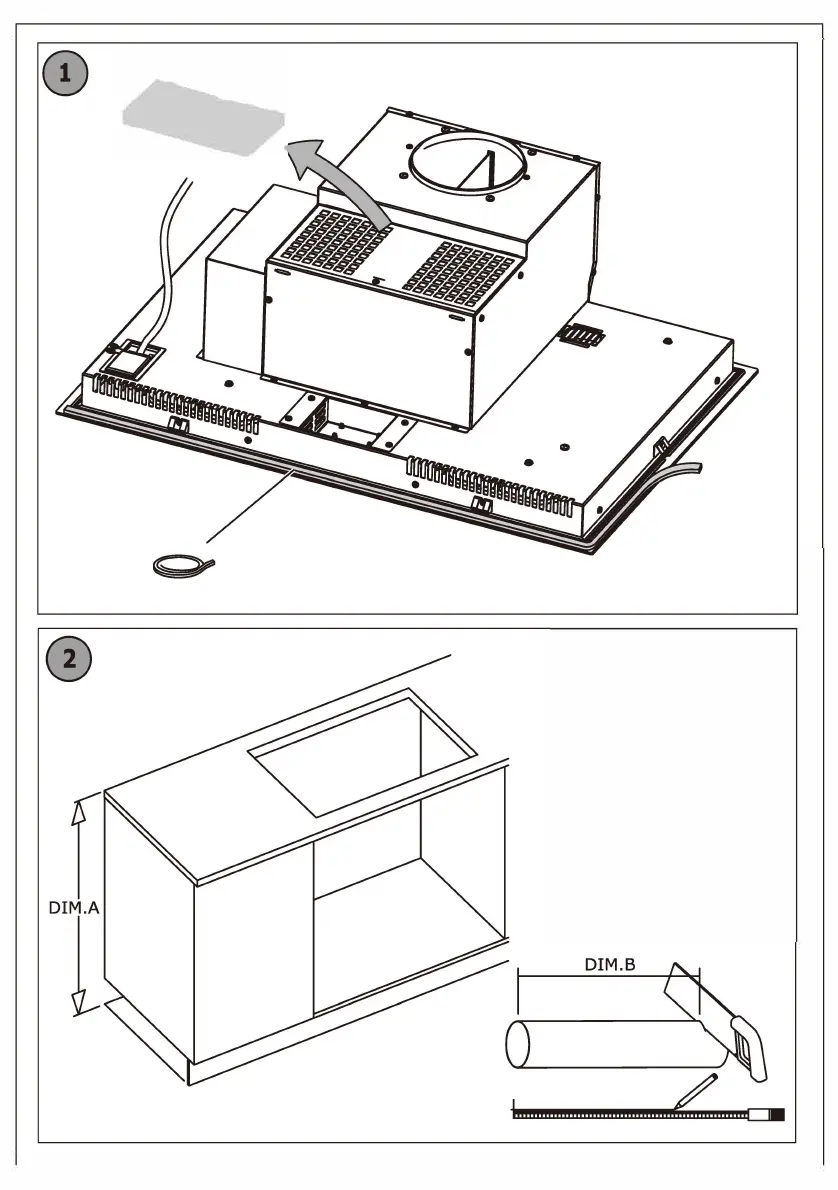 1

2

DIM.A

DIM.B