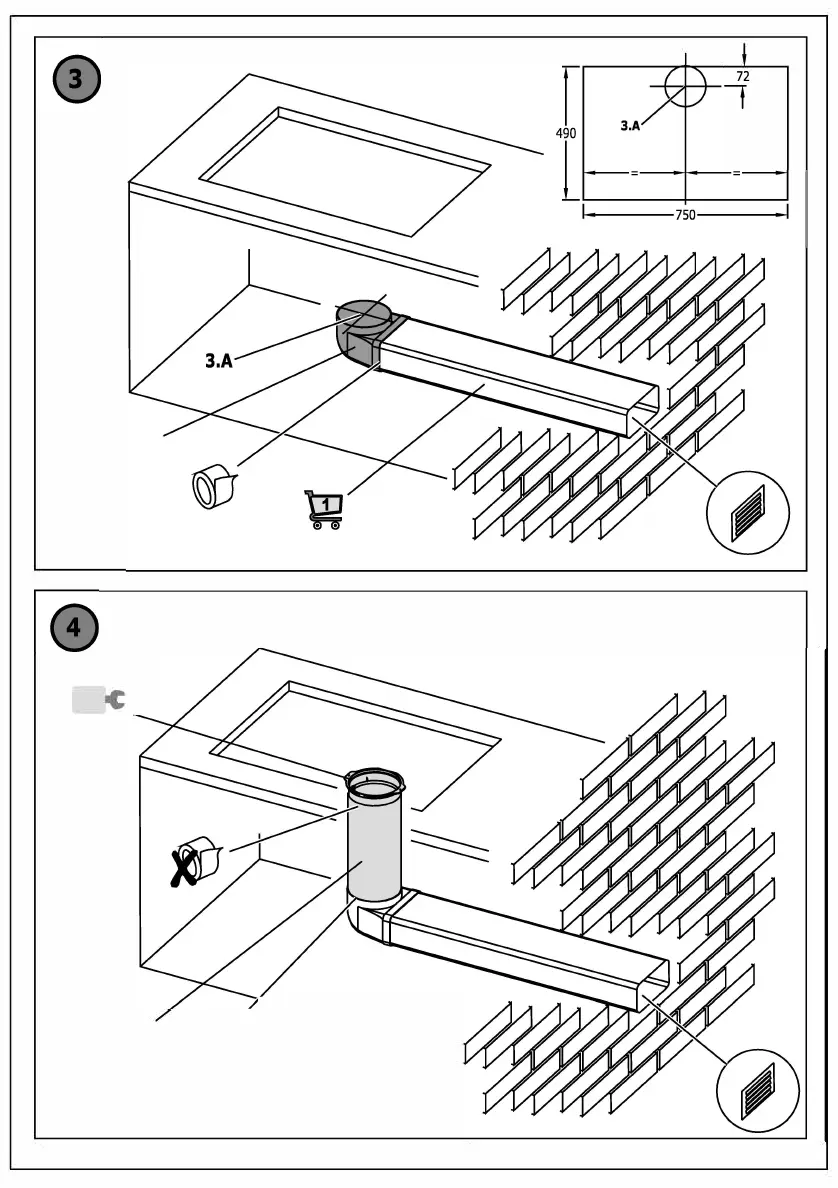 3

72

490

3.A

=

=

750

3.A

1

4