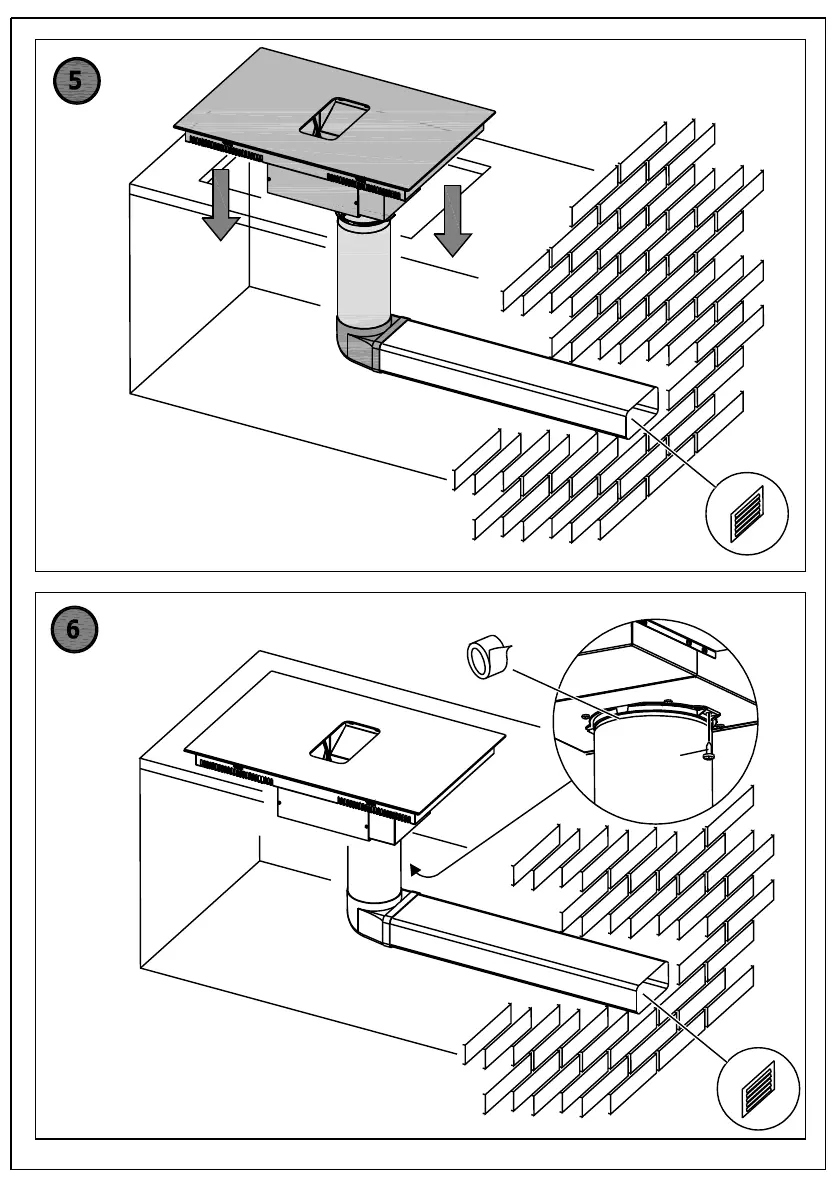 5

6