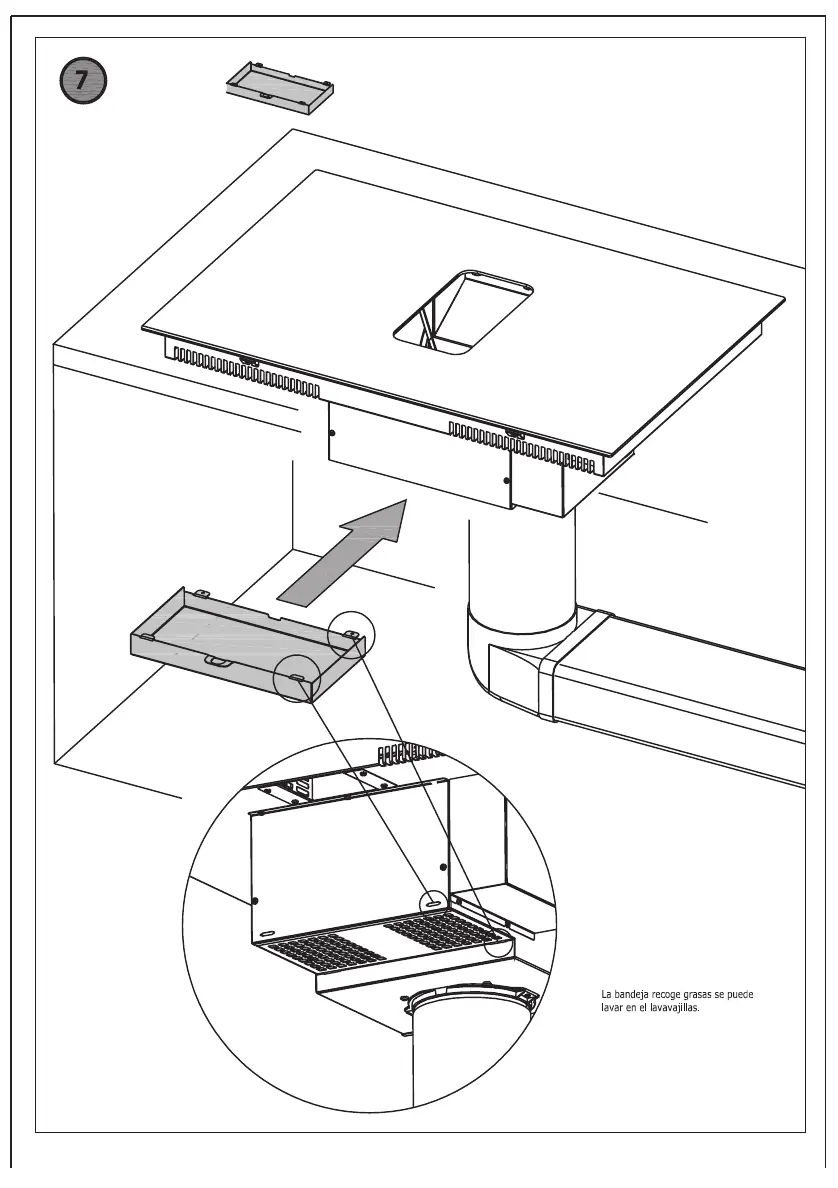 7

La bandeja recoge grasas se puede lavar en el lavavajillas.