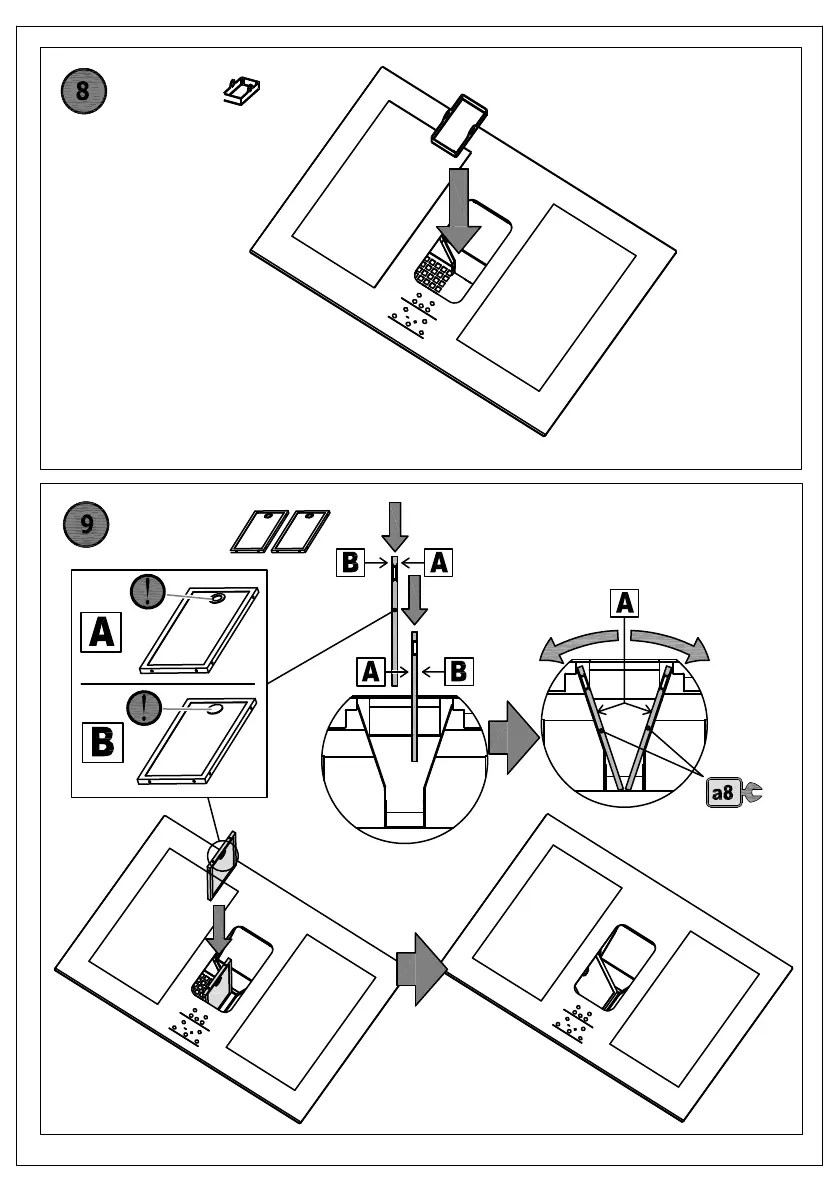 8

9

B

A

A

B

A

B

A

a8