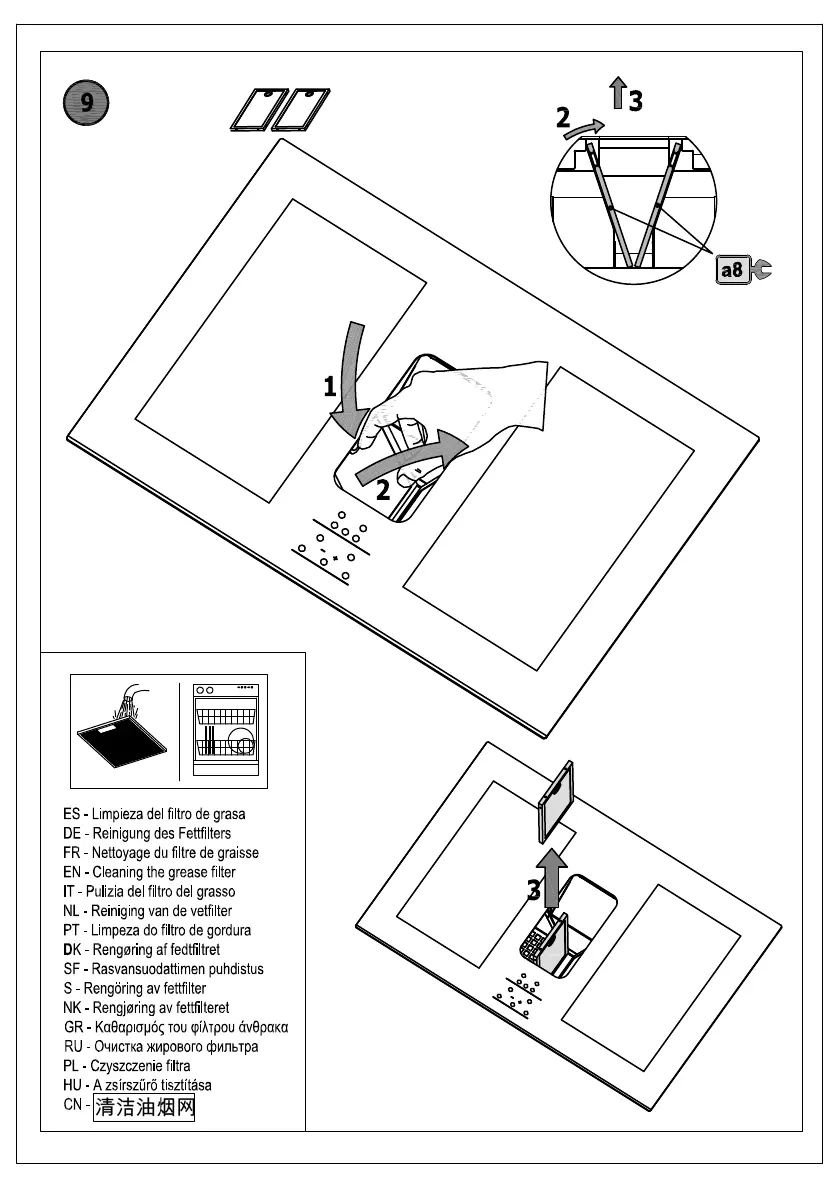 9

2

3

a8

1

2

3

ES - Limpieza del filtro de grasa
DE - Reinigung des Fettfilters
FR - Nettoyage du filtre de graisse
EN - Cleaning the grease filter
IT - Pulizia del filtro del grasso
NL - Reiniging van de vetfilter
PT - Limpeza do filtro de gordura
DK - Rengøring af fedtfiltret
SF - Rasvansuodattimen puhdistus
S - Rengöring av fettfilter
NK - Rengjøring av fettfilteret
GR - Καθαρισμός του φίλτρου άνθρακα
RU - Очистка жирового фильтра
PL - Czyszczenie filtra
HU - A zsírszűrő tisztítása
CN - 清洁油烟网