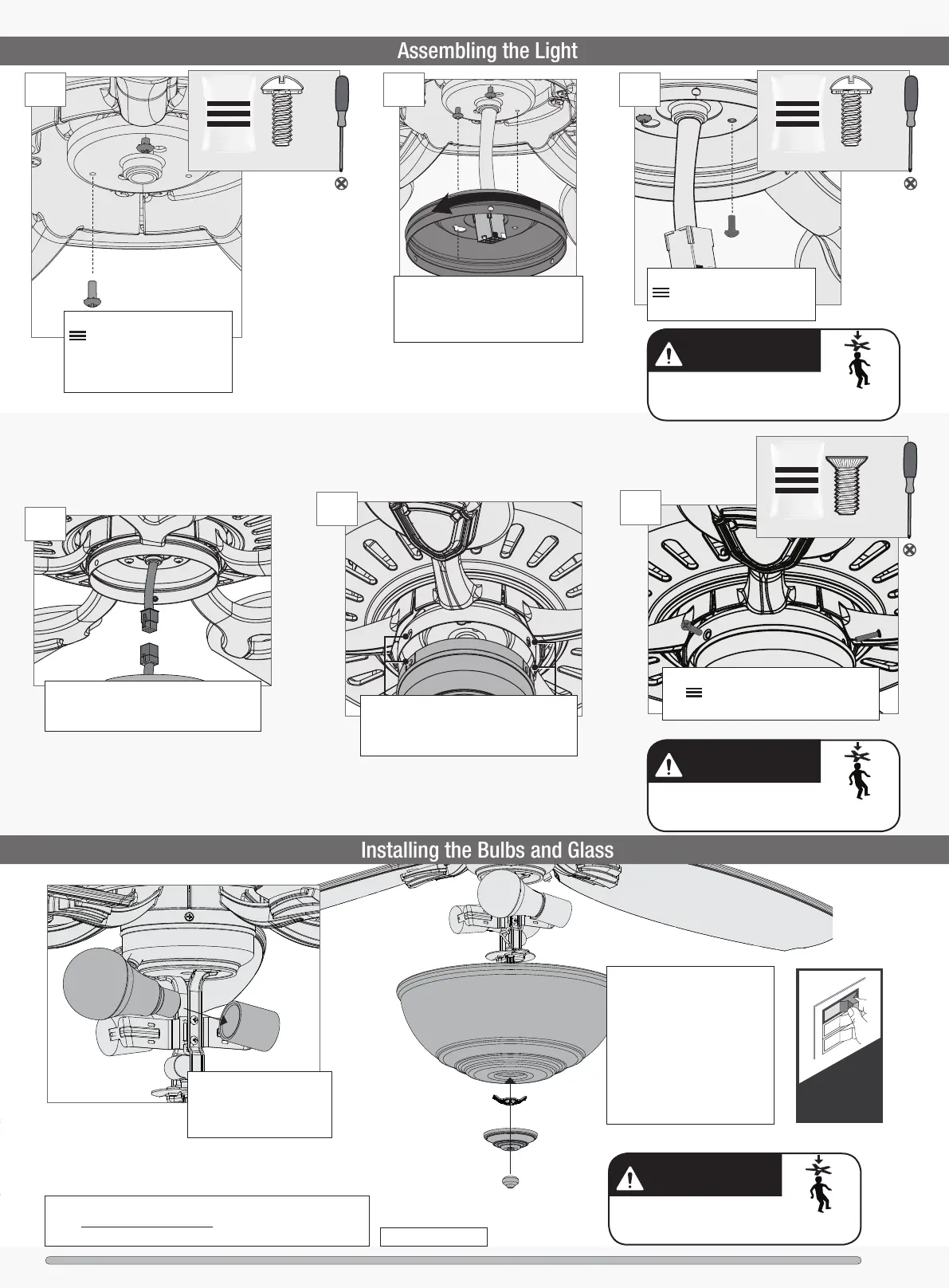 Assembling the Light

Installing the Bulbs and Glass