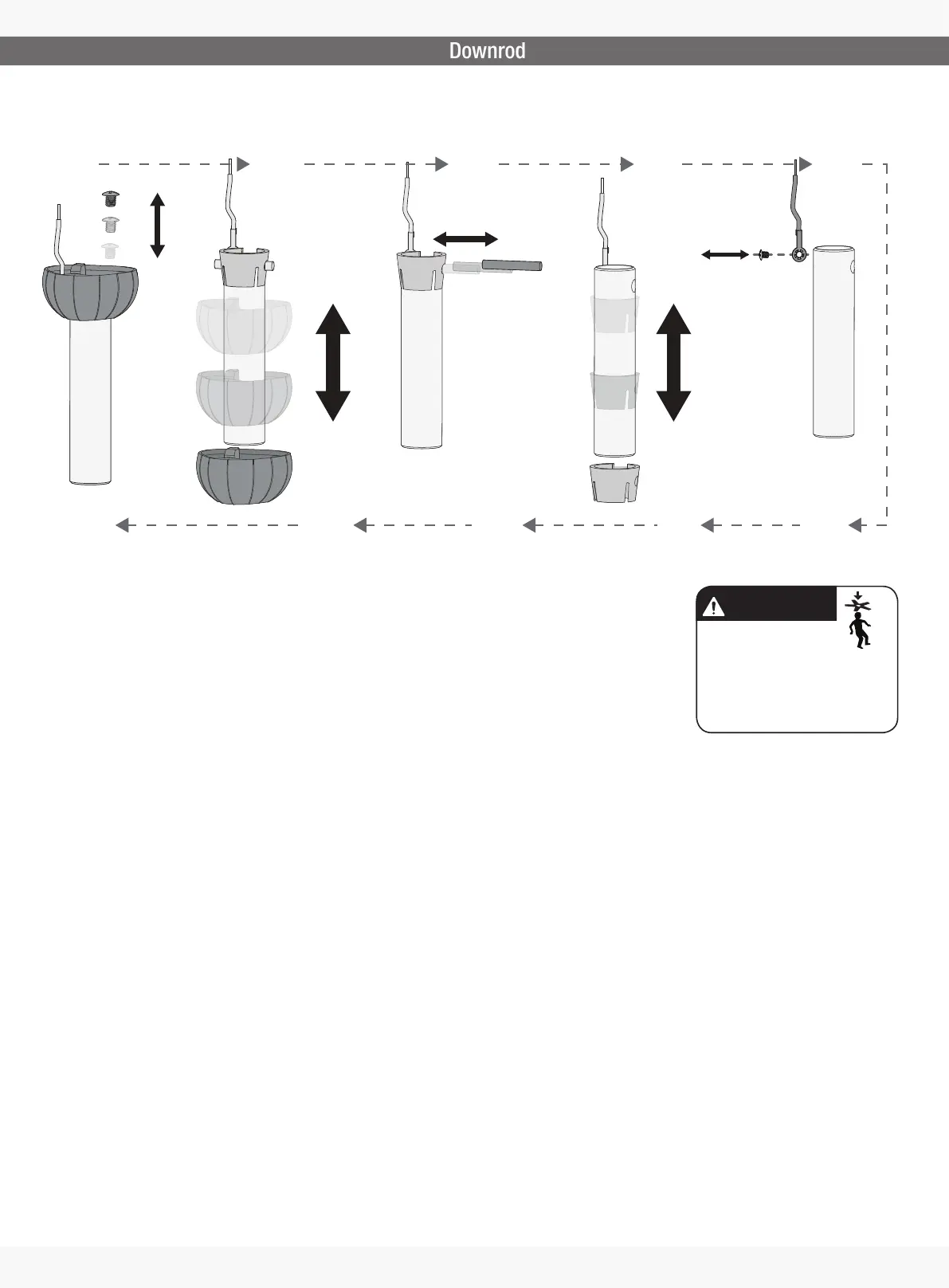 Downrod