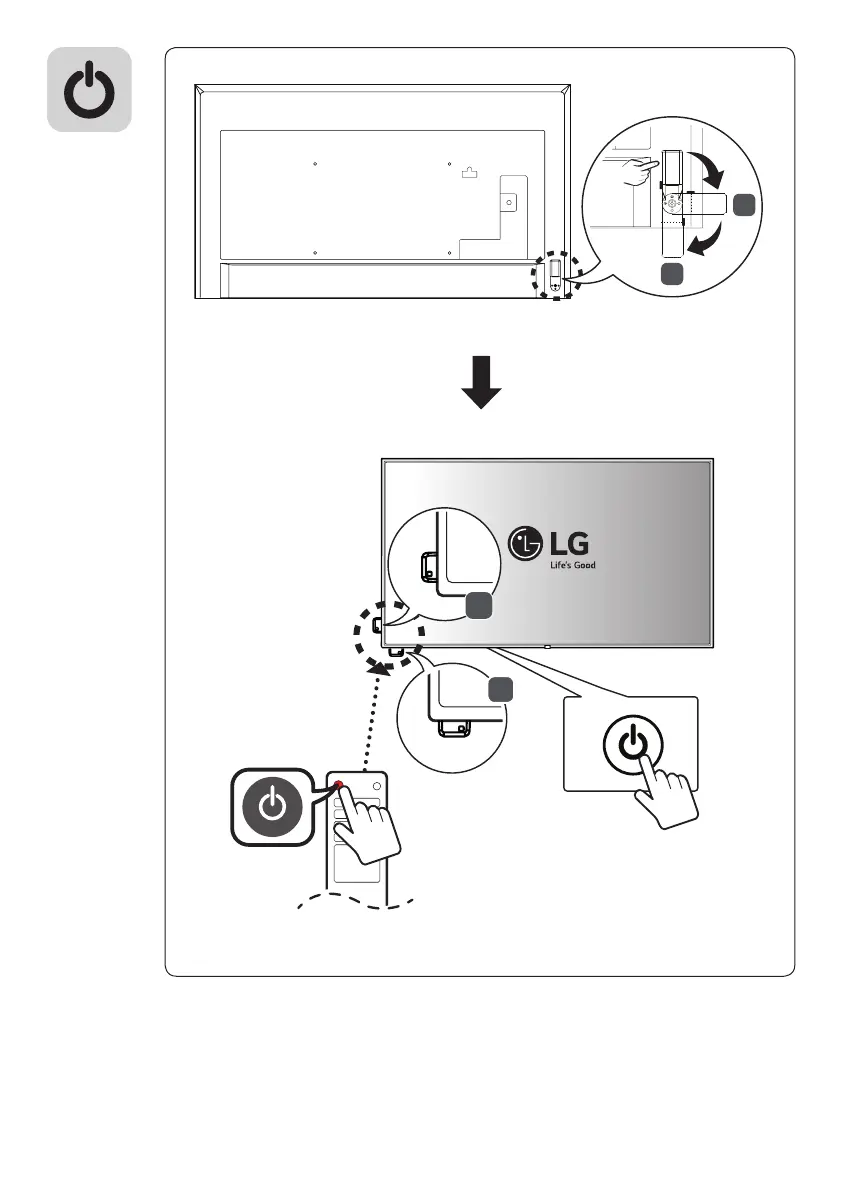 LG
Life's Good