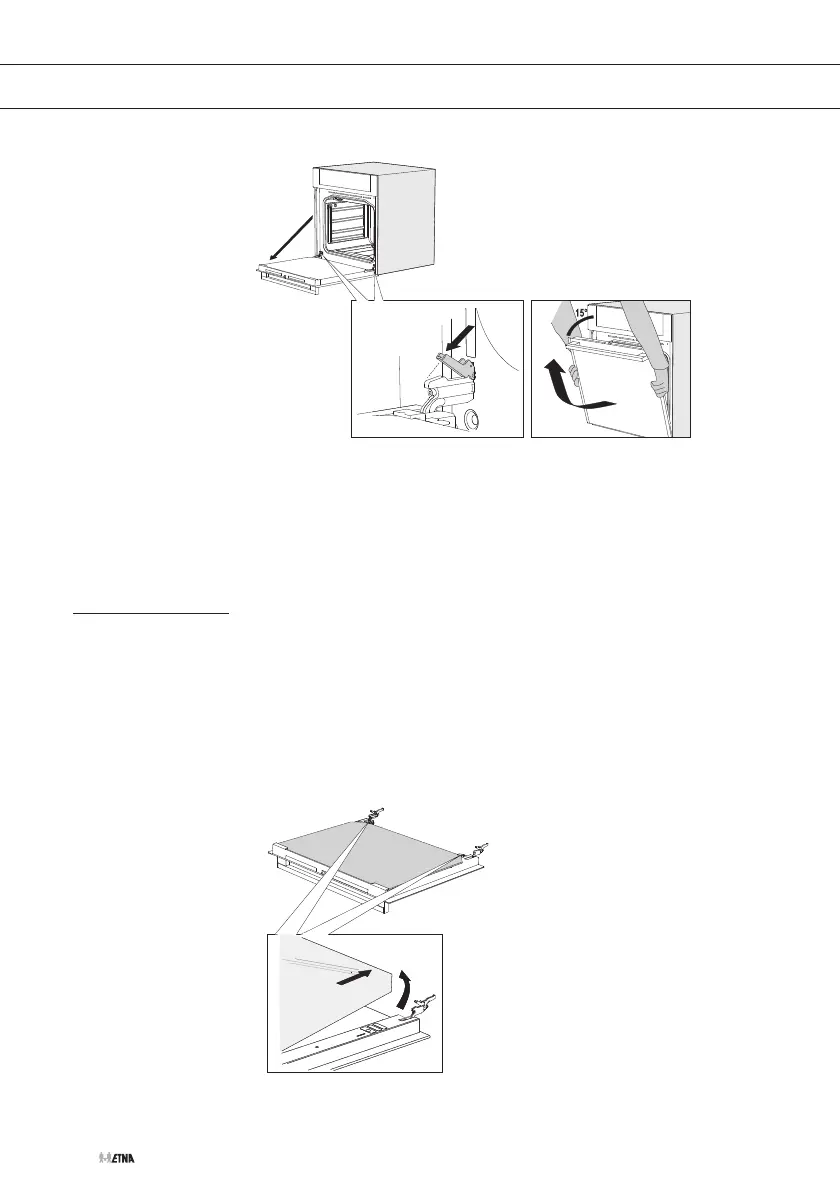 15°

ETNA