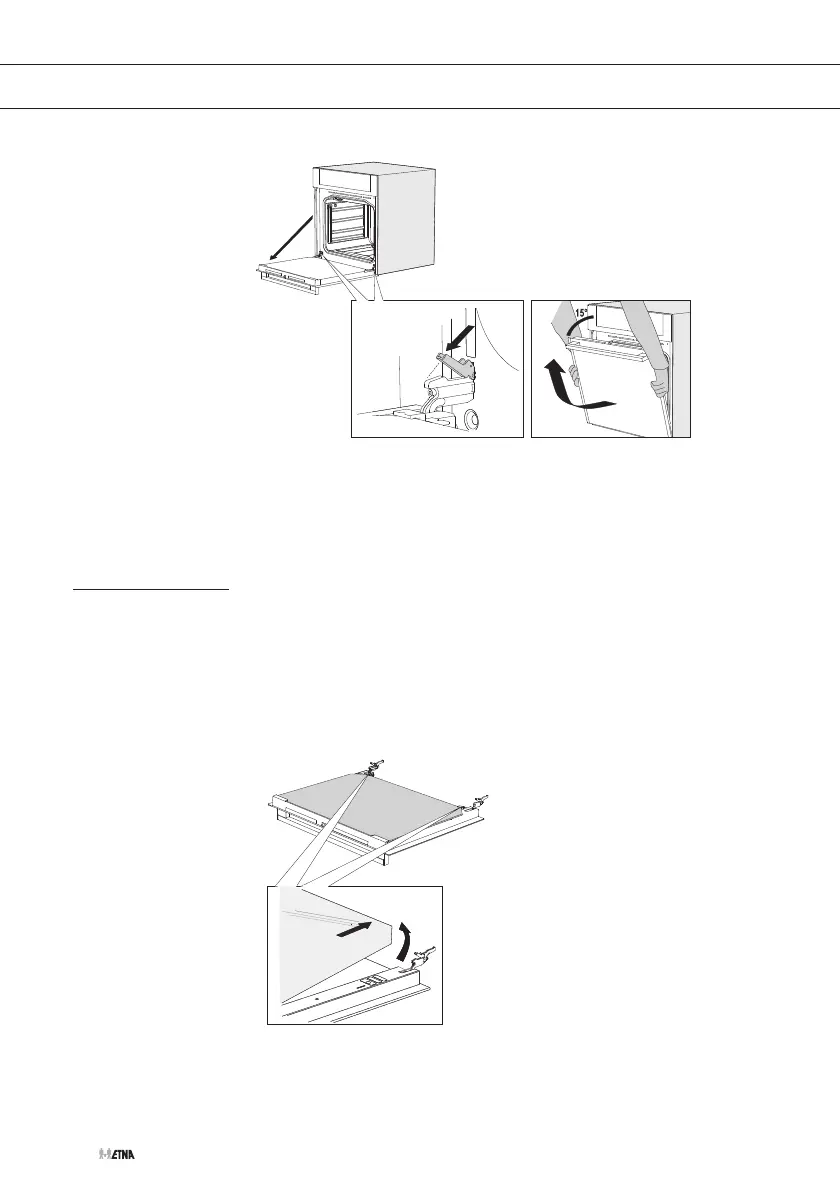 15°

ETNA