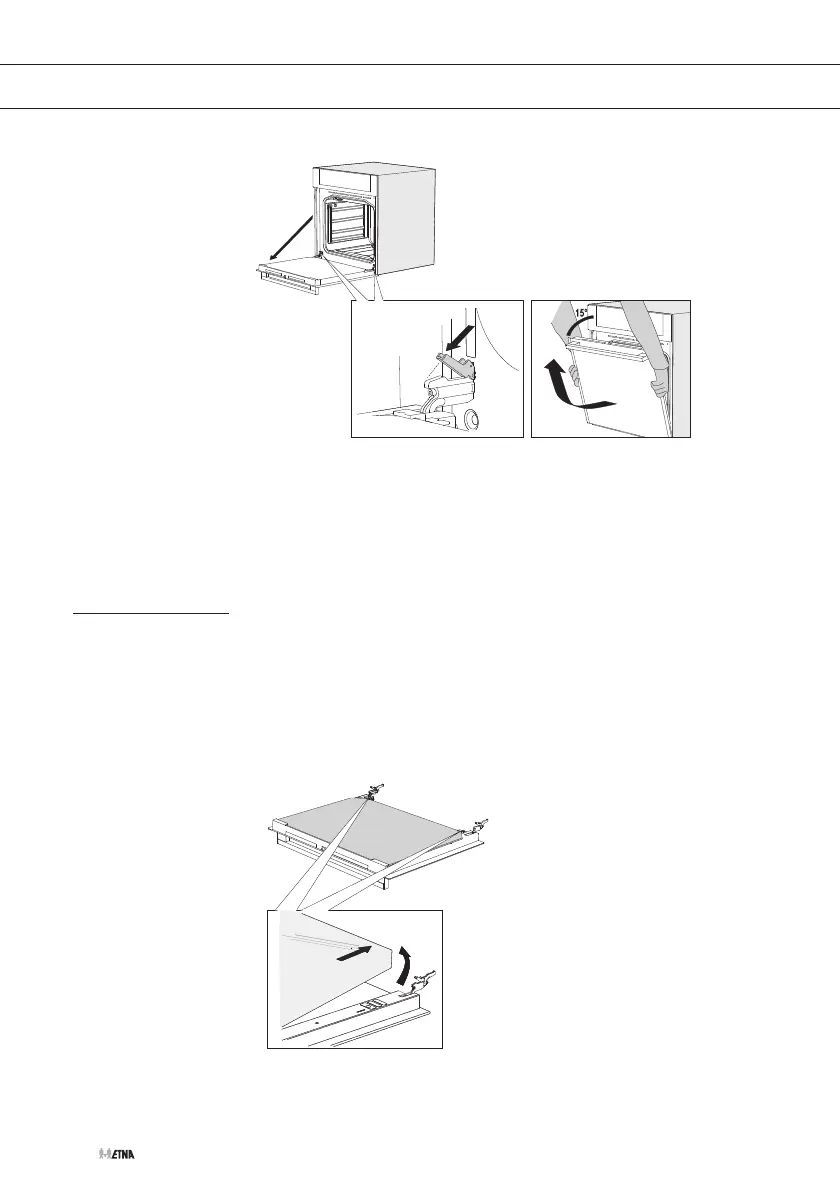 15°

ETNA