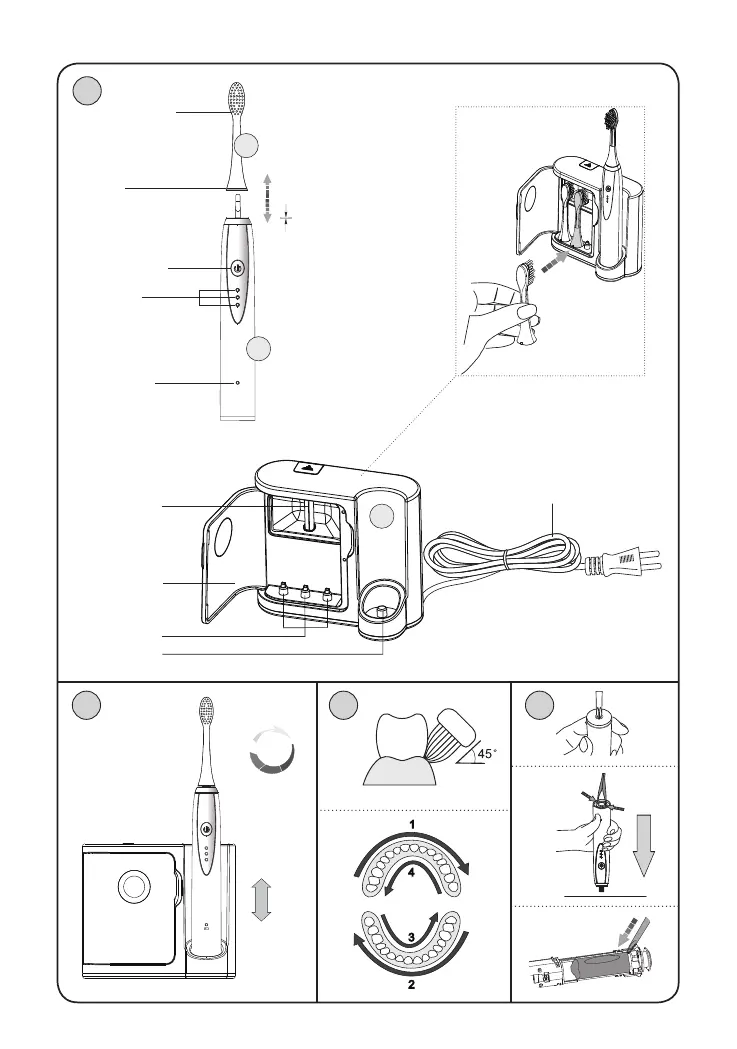 45°

1

4

3

2