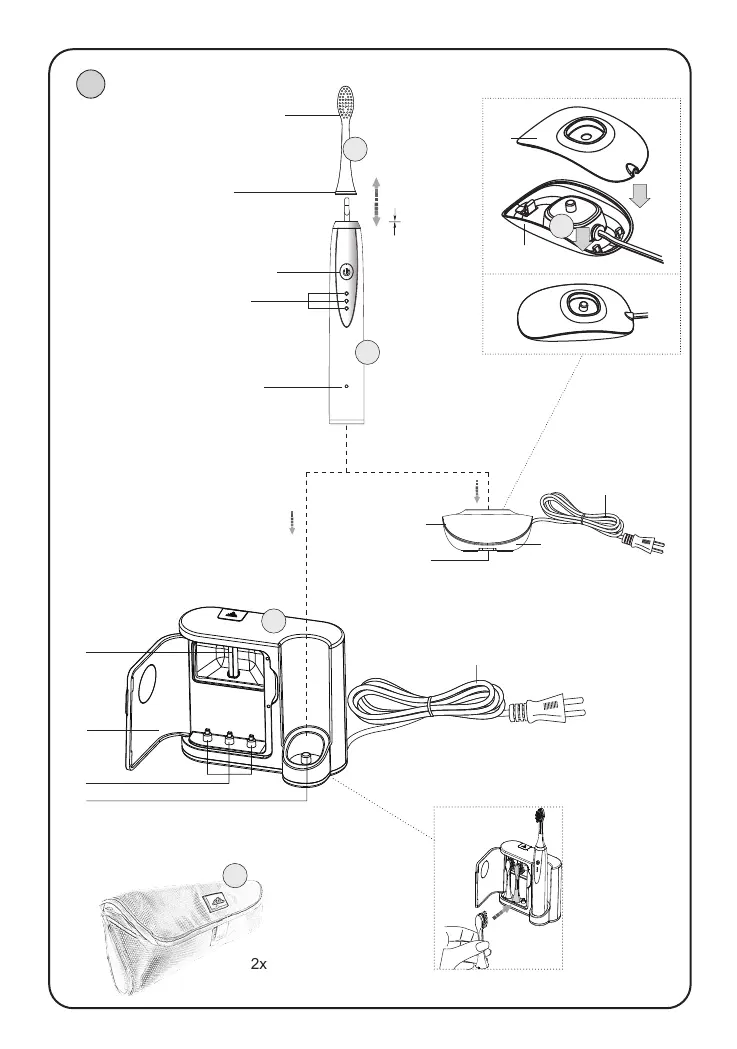 2x