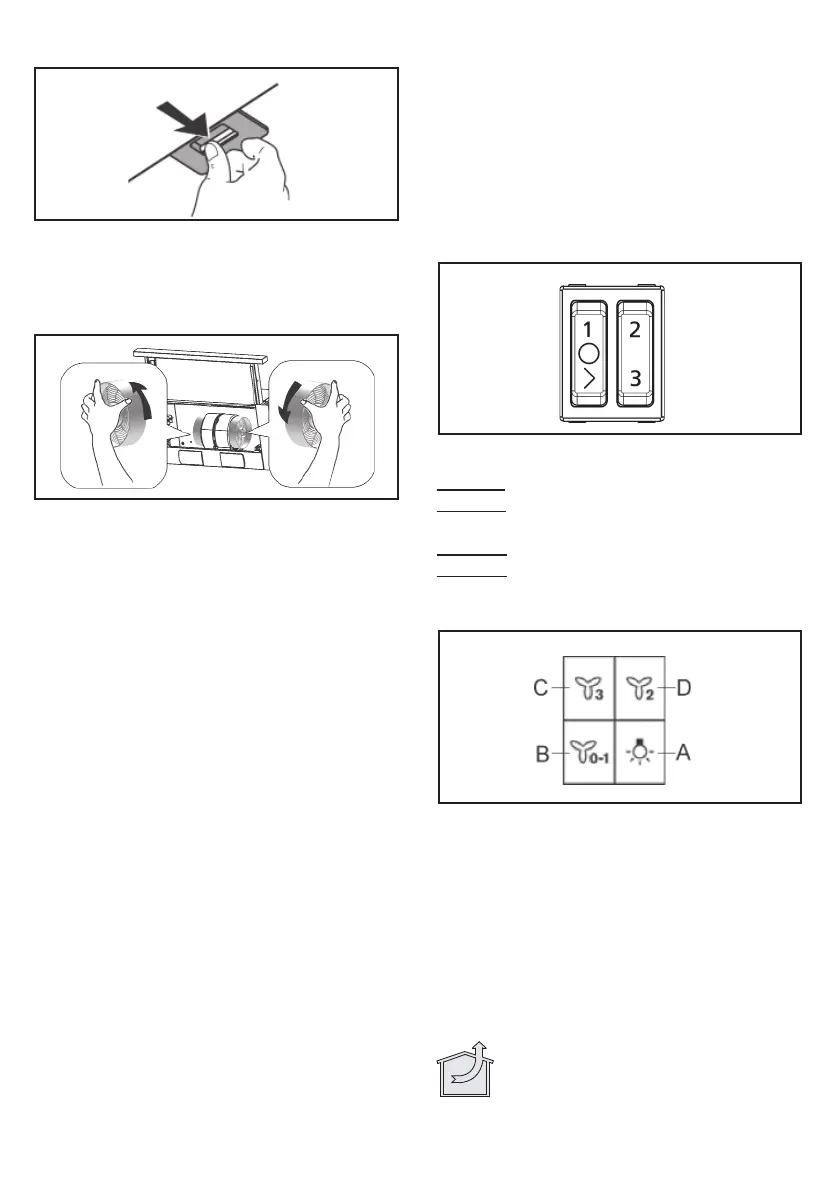 1
2
3

C
D
B
A