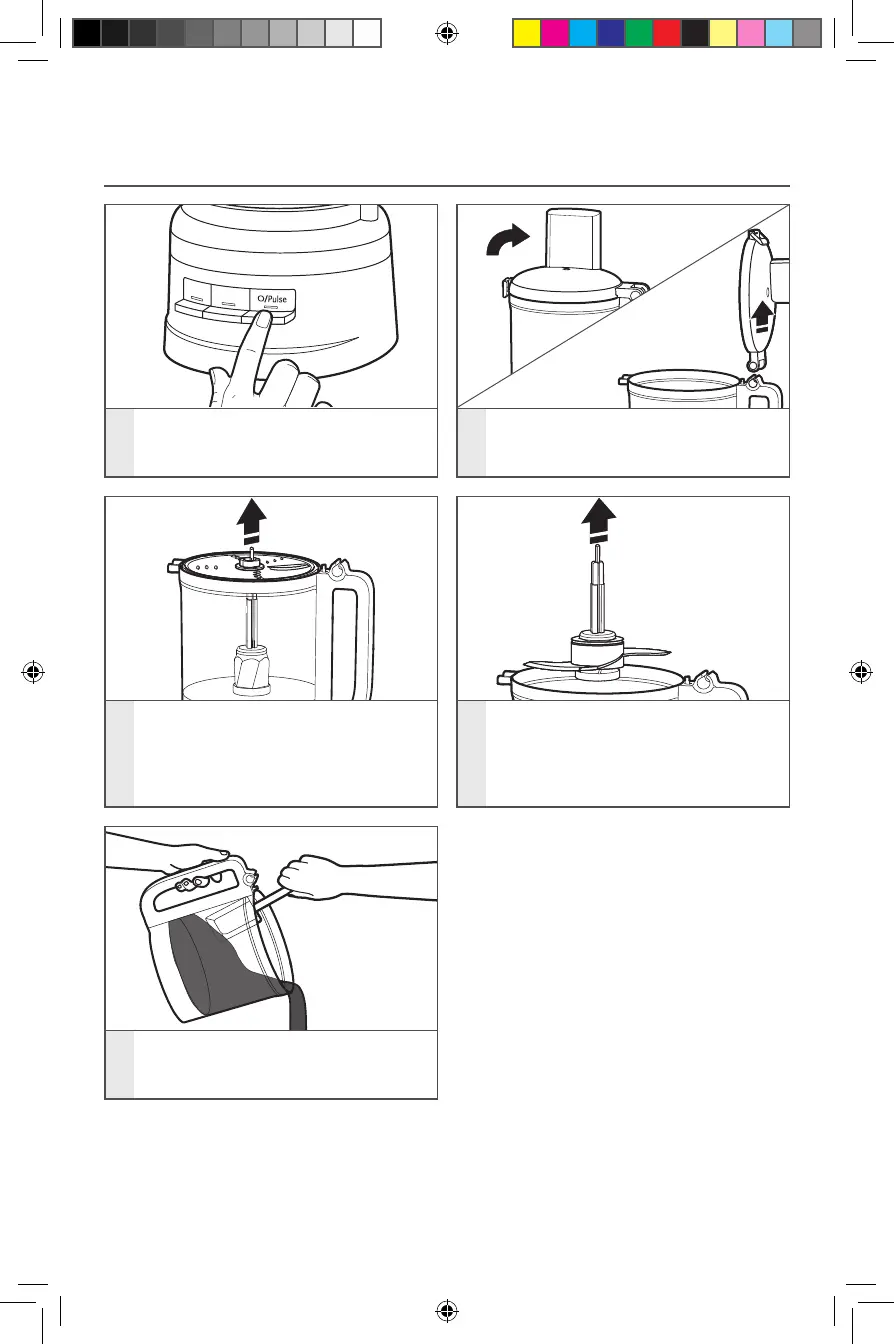 O/Pulse