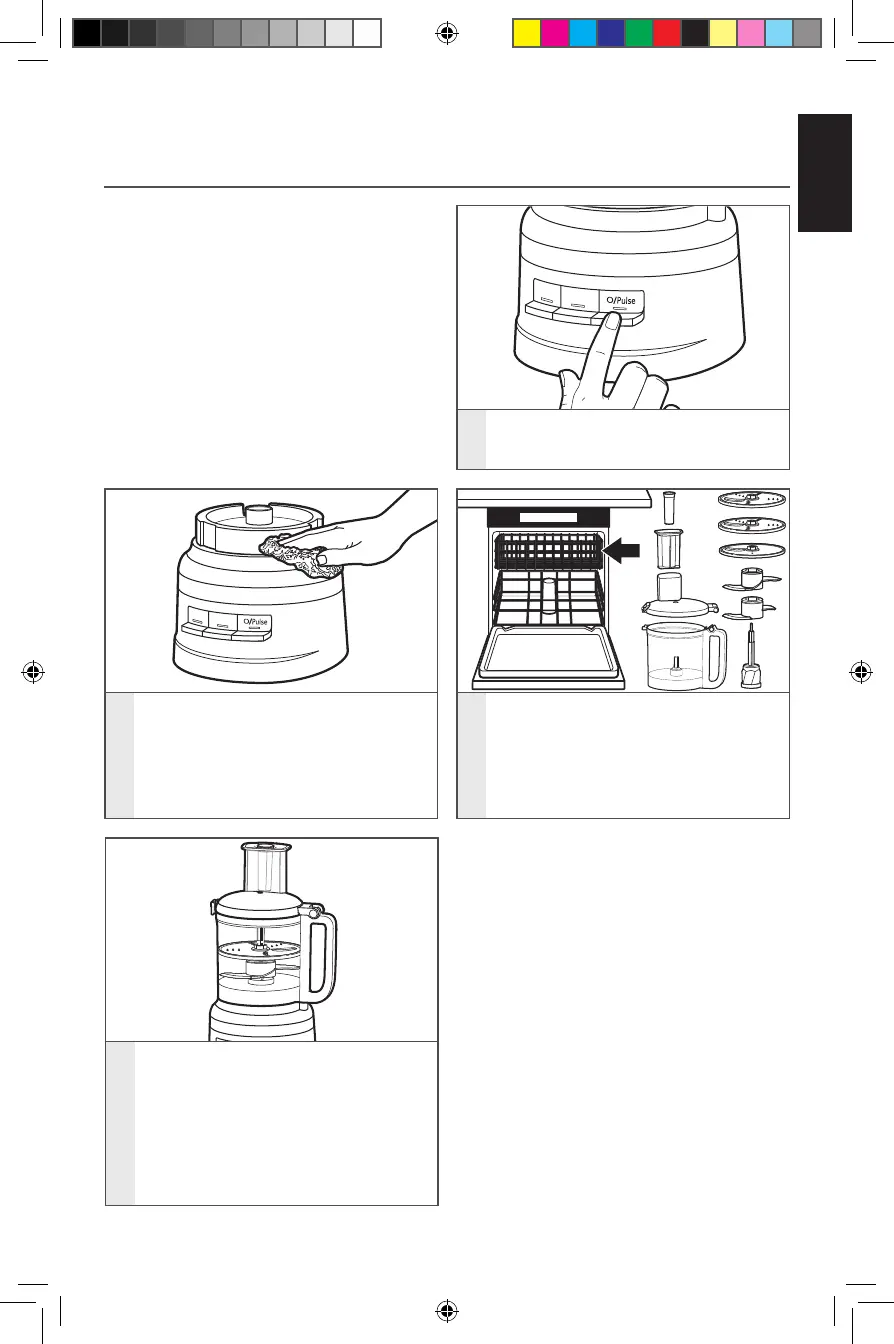 O/Pulse

O/Pulse