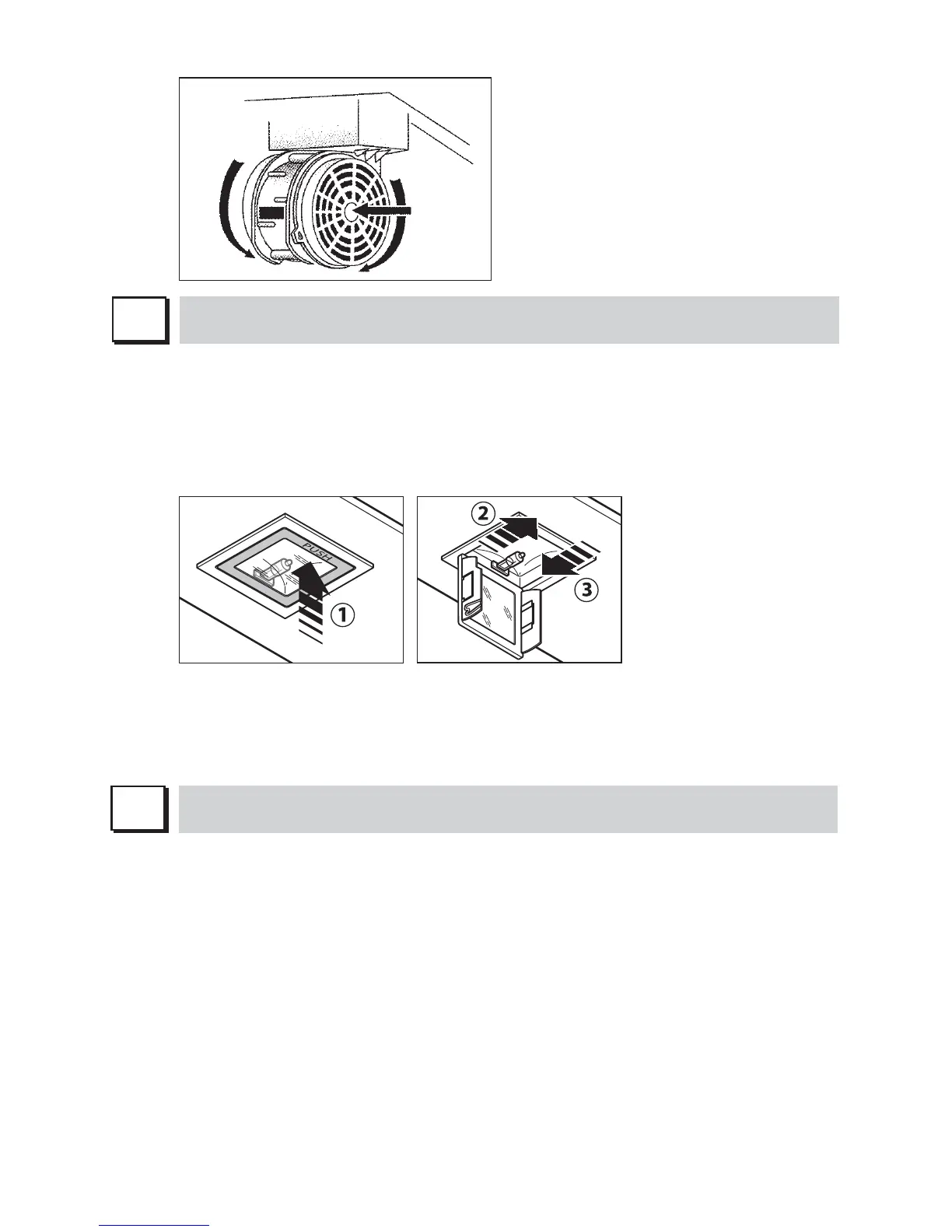 PUSH

1

2

3