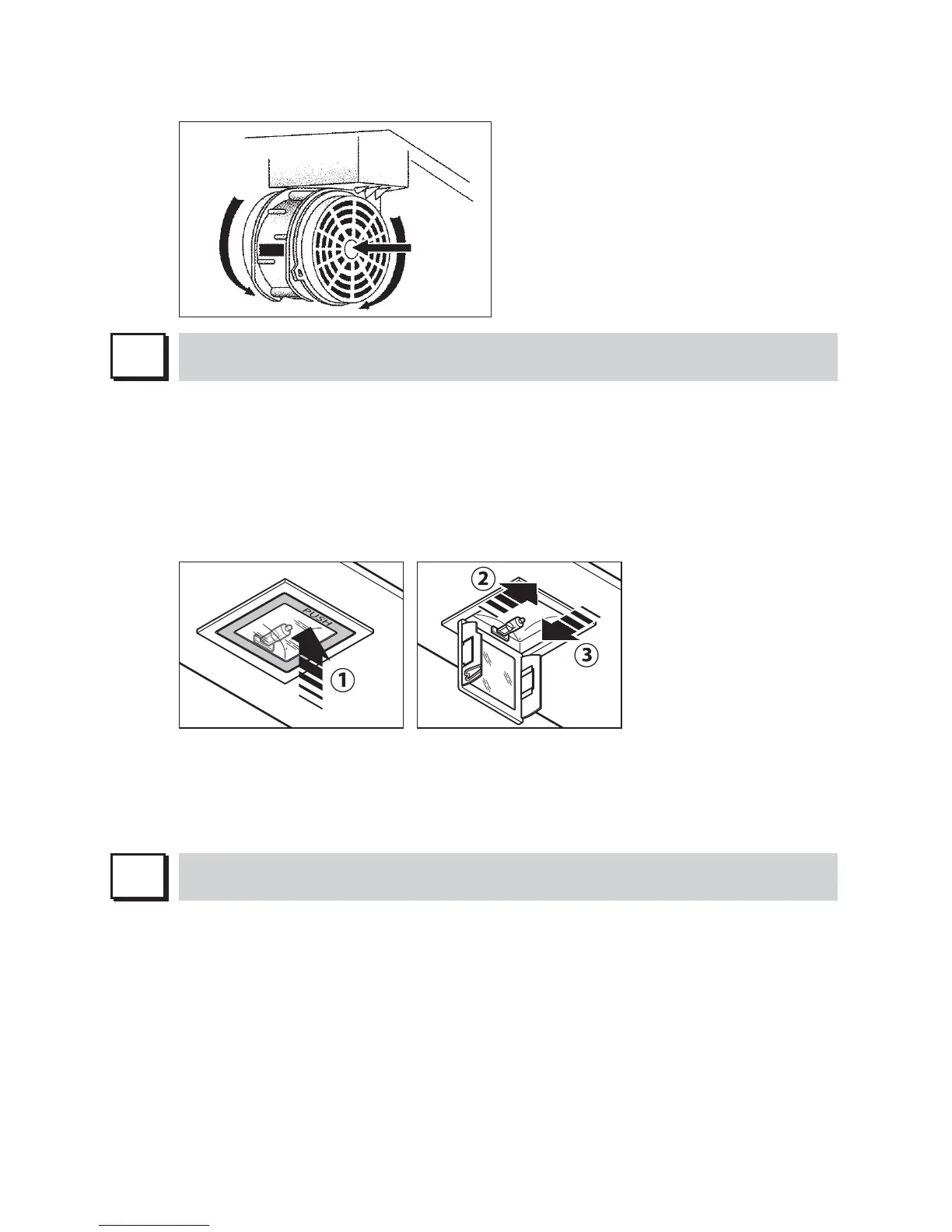 PUSH

①

②

③