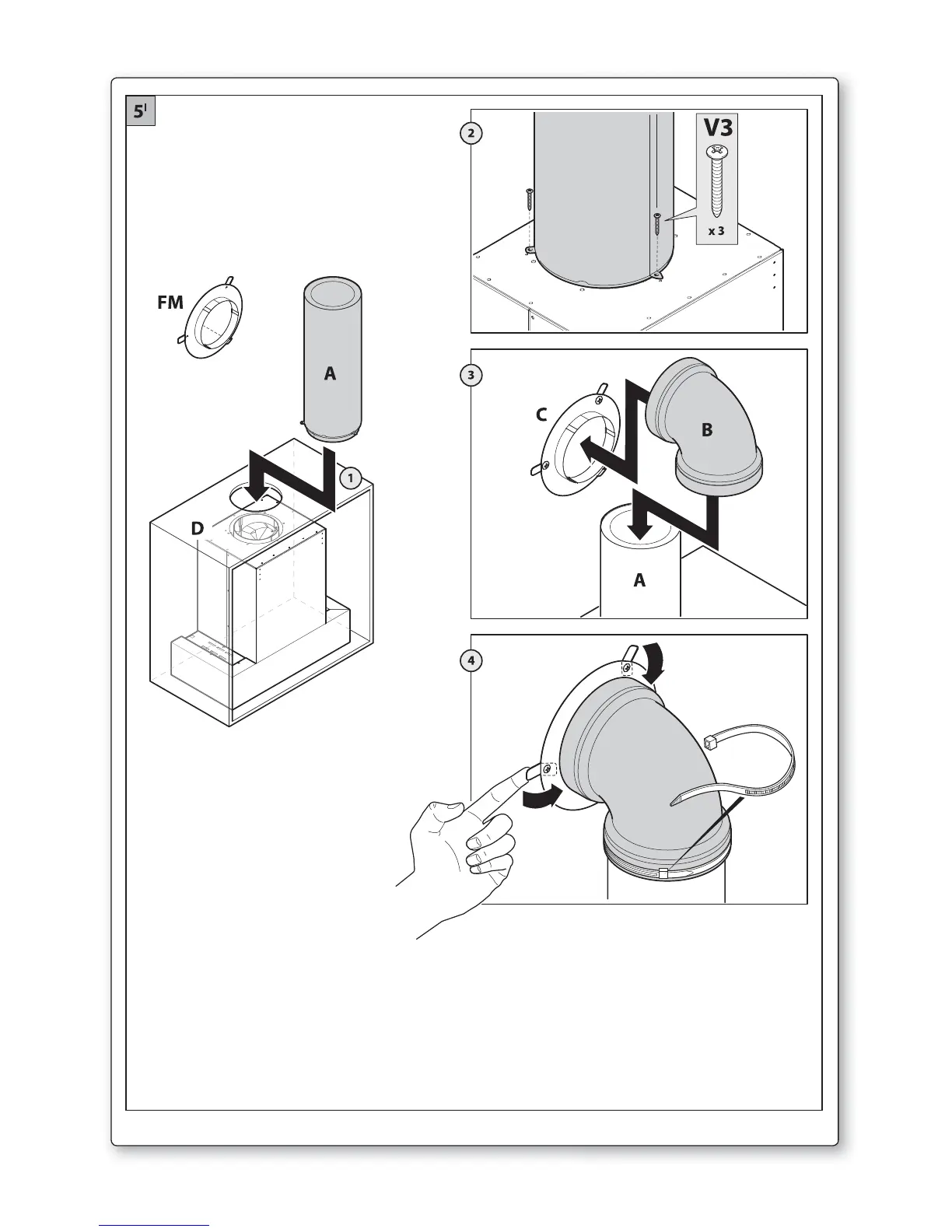 5$^{I}$

FM

A

1

D

2

V3

x 3

3

C

B

A

4