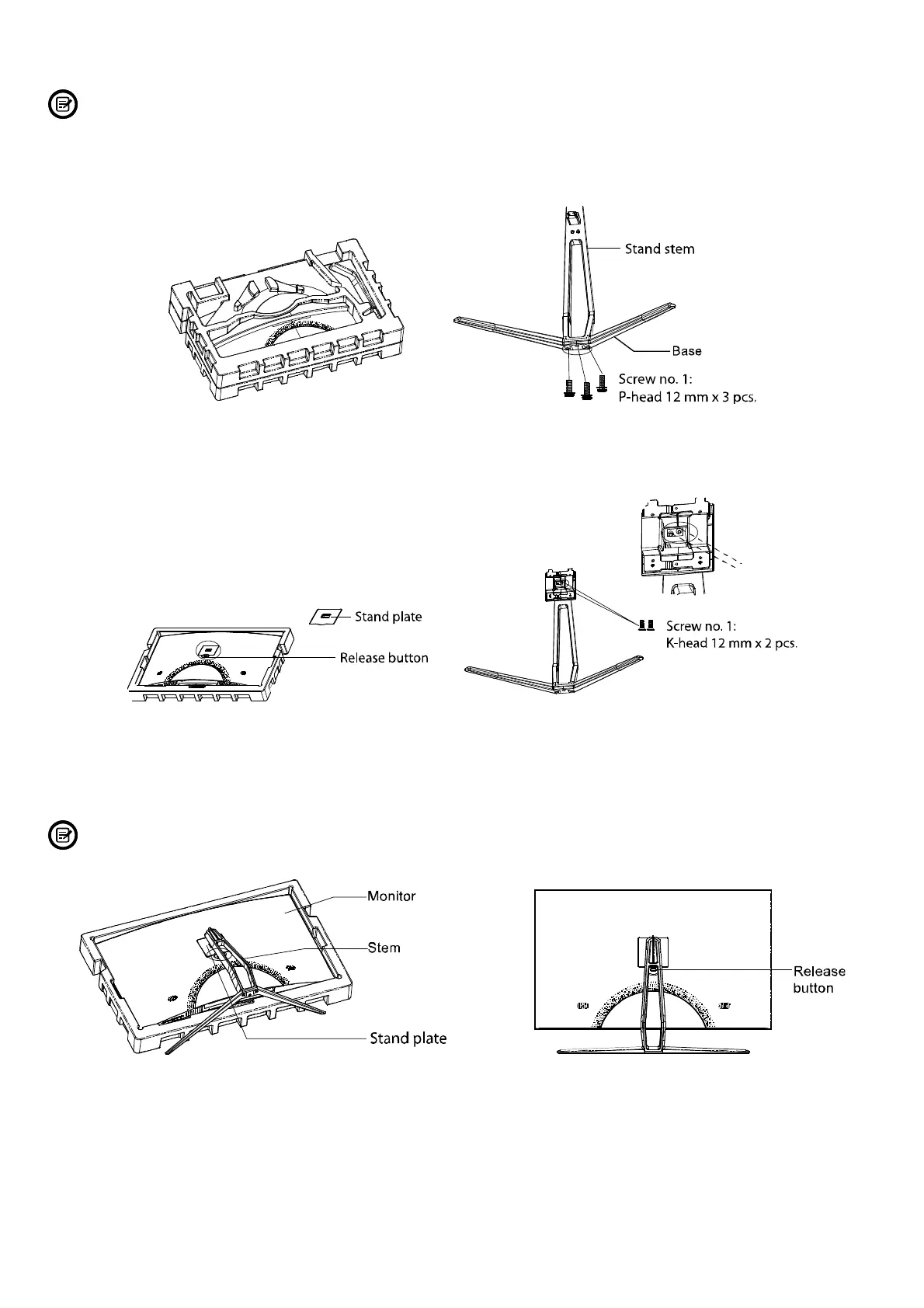 Stand stem

Base

Screw no. 1:
P-head 12 mm x 3 pcs.

Stand plate

Release button

Screw no. 1:
K-head 12 mm x 2 pcs.

Monitor

Stem

Stand plate

Release button