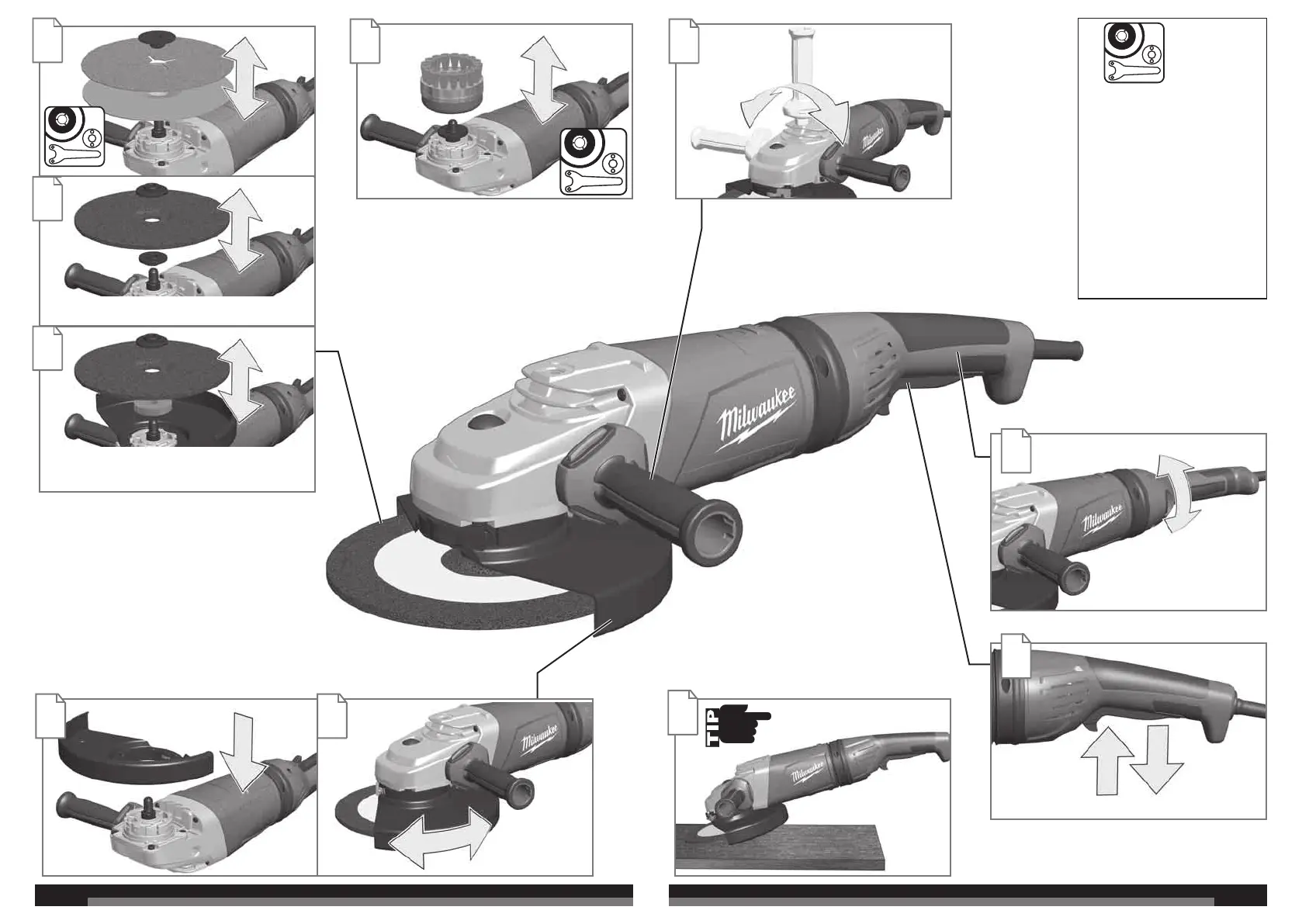 Milwaukee

Milwaukee

Milwaukee

Milwaukee

TIP

Milwaukee