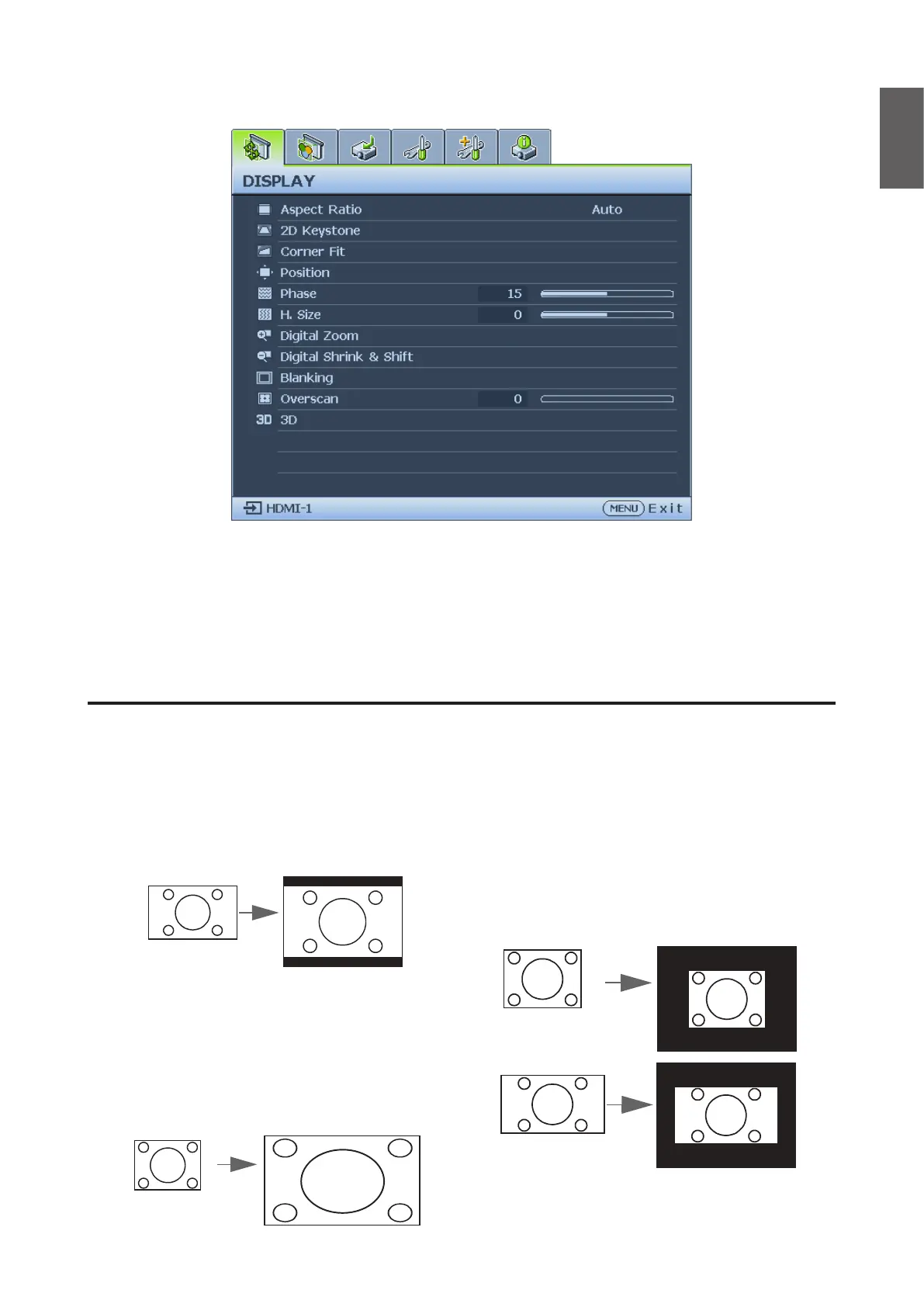 DISPLAY

Aspect Ratio Auto
2D Keystone
Corner Fit
Position
Phase 15
H. Size 0
Digital Zoom
Digital Shrink & Shift
Blanking
Overscan 0
3D 3D

HDMI-1
MENU Exit