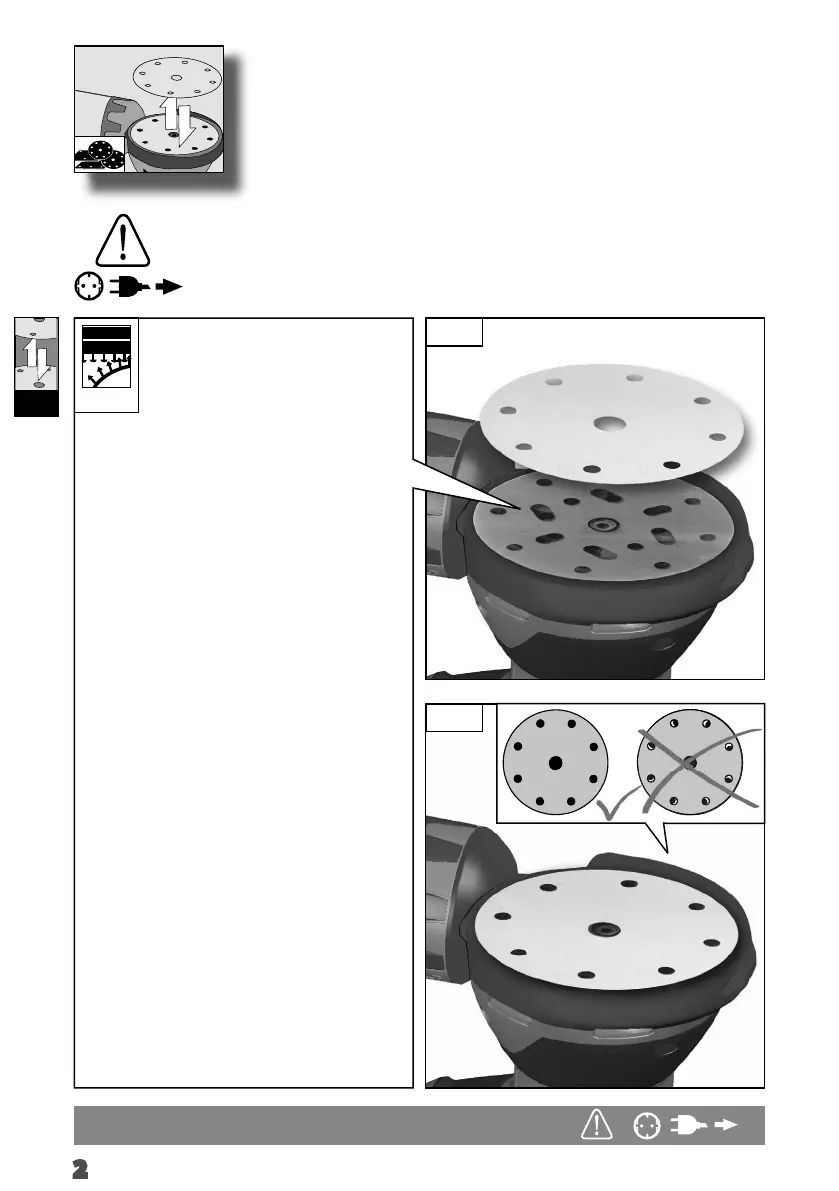 2