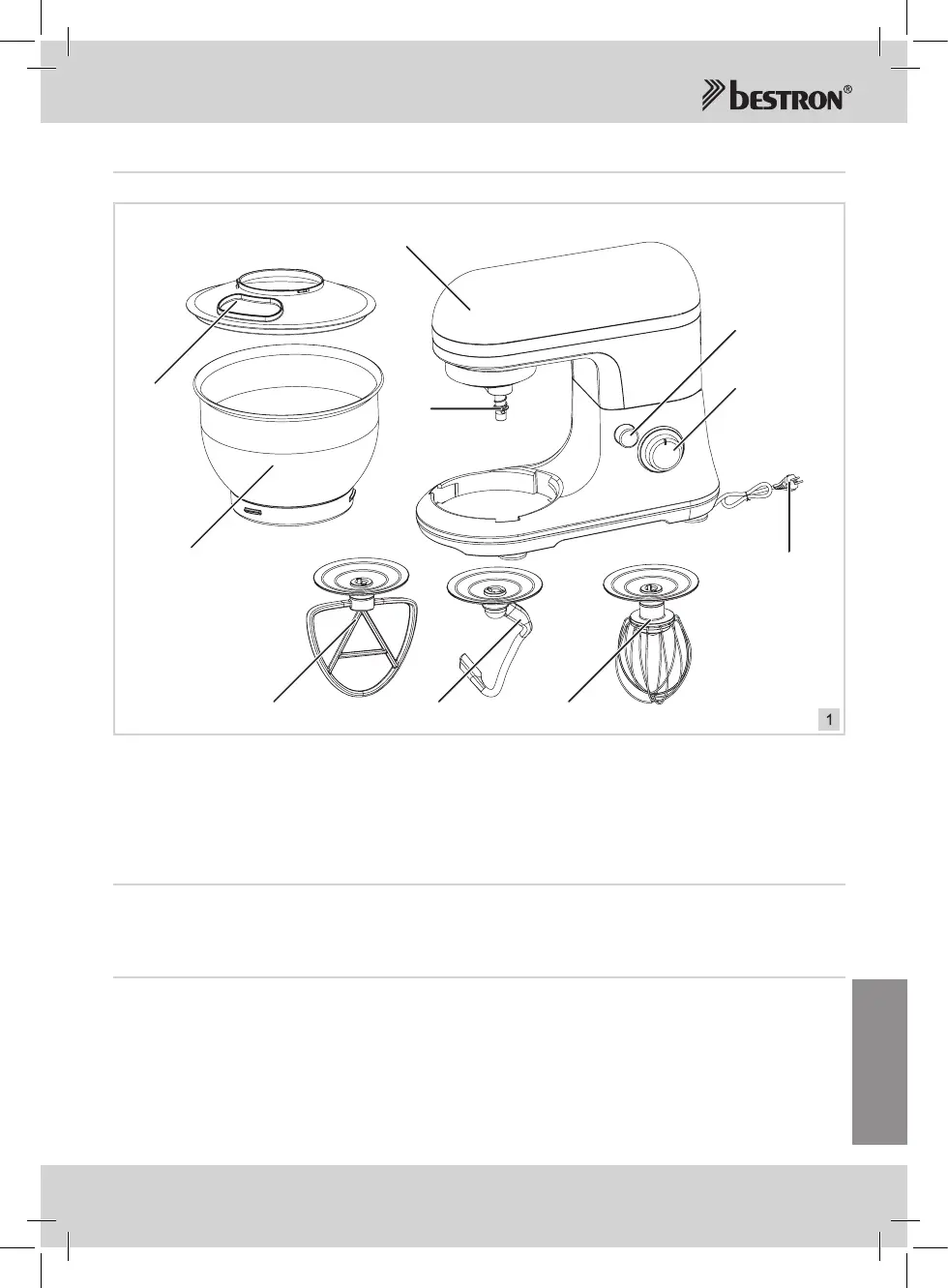 bestron®

1