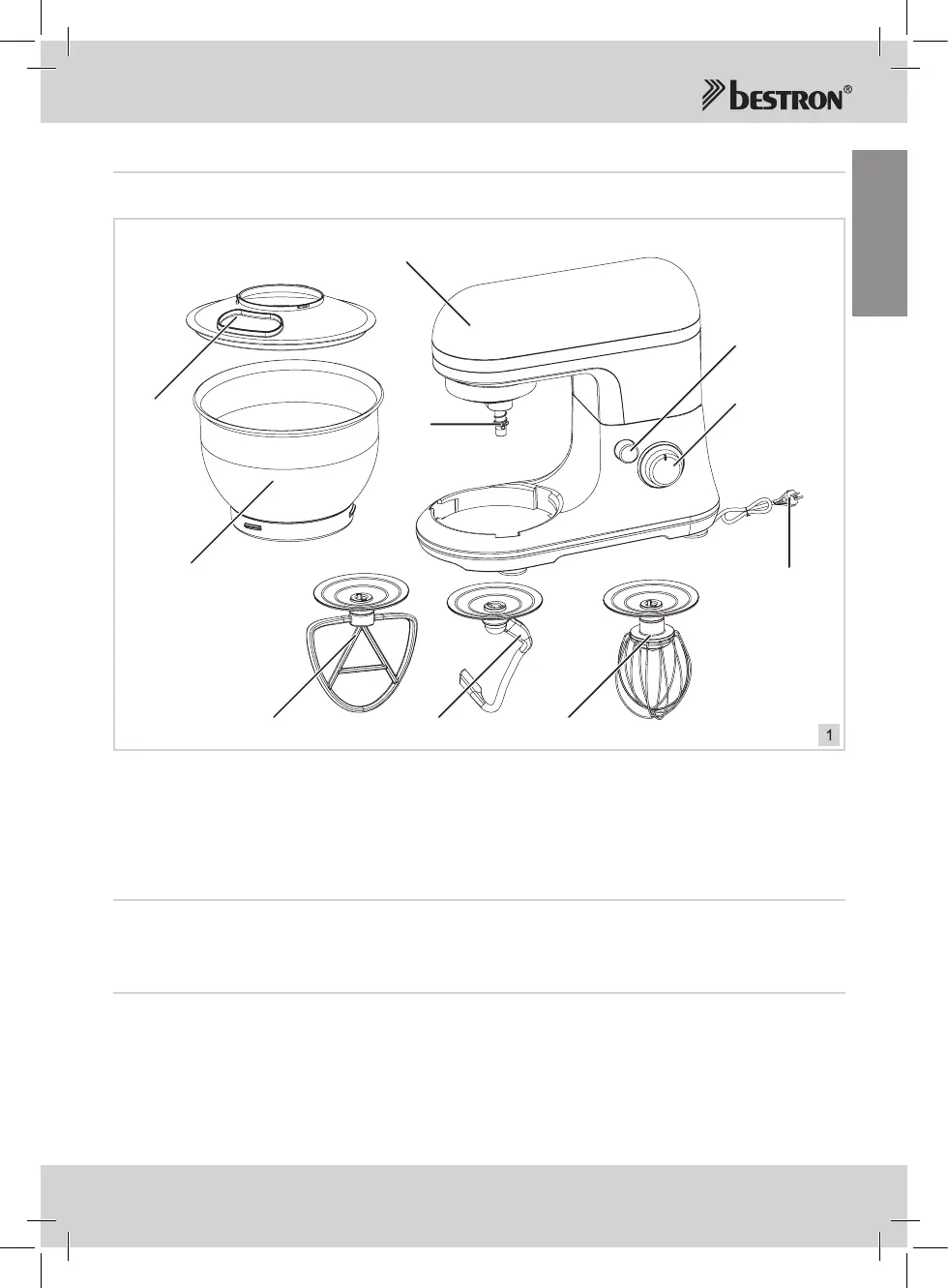 bestron®

1